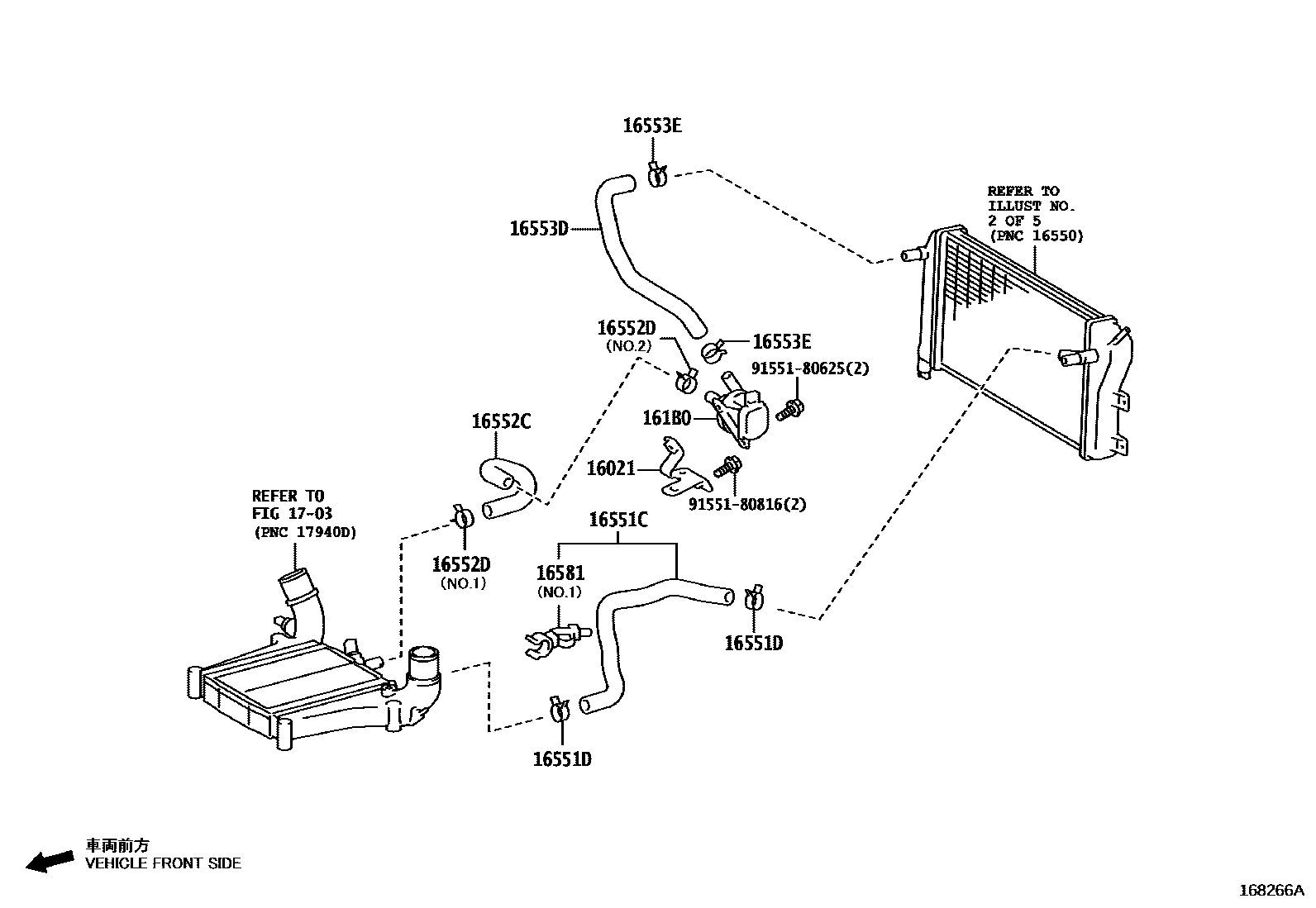 16553E

REFER TO ILLUST NO. 2 OF 5 (PNC 16550)

16553D

16552D (NO.2)

16553E

91551-80625(2)

161B0

16552C

16021

91551-80816(2)

REFER TO FIG 17-03 (PNC 17940D)

16551C

16552D (NO.1)

16581 (NO.1)

16551D

16551D

車両前方
VEHICLE FRONT SIDE

168266A