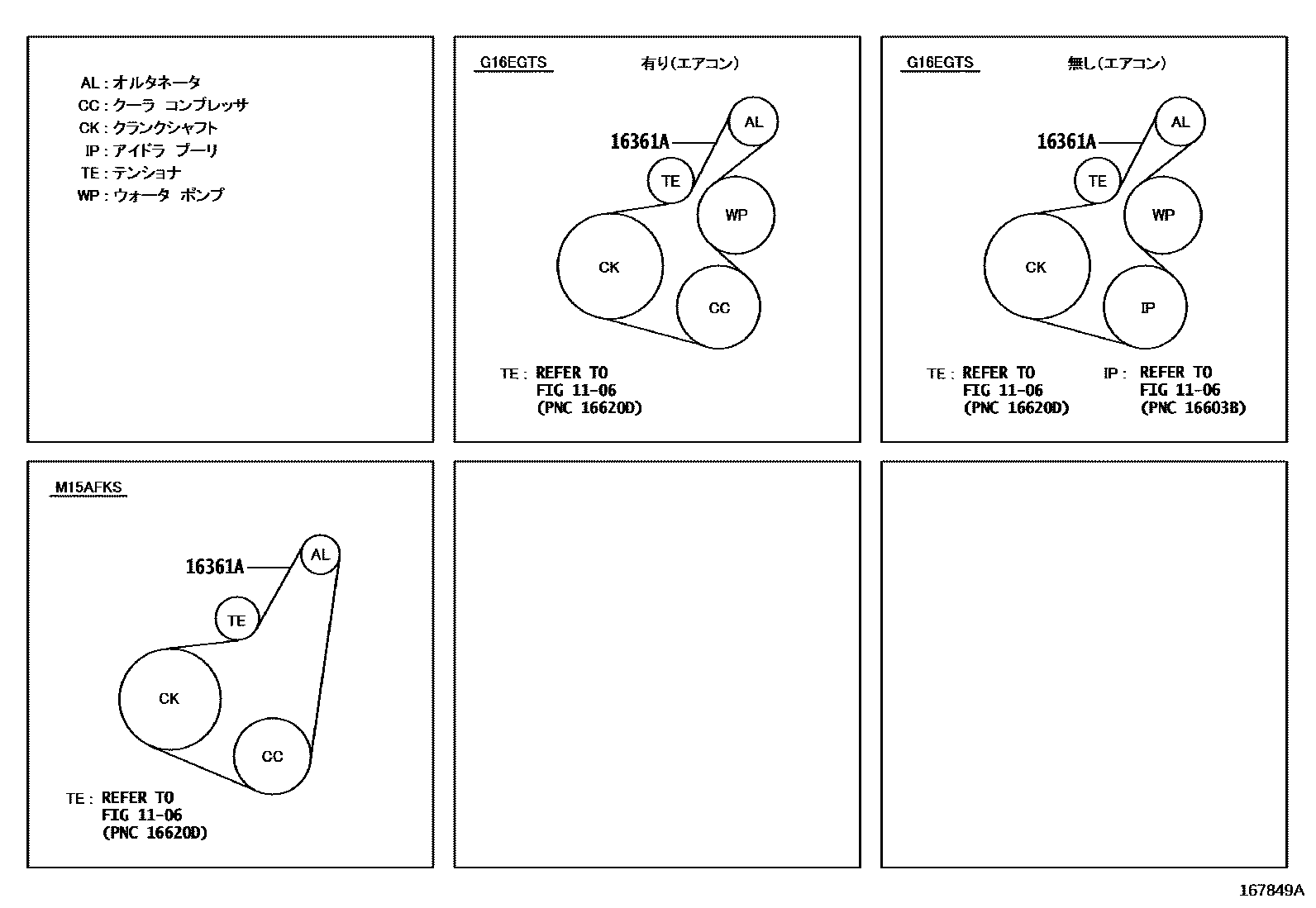 AL : オルタネータ
CC : クーラ コンプレッサ
CK : クランクシャフト
IP : アイドラ プーリ
TE : テンショナ
WP : ウォータ ポンプ

G16EGTS 有り(エアコン)

16361A

AL
TE
WP
CK
CC

TE : REFER TO FIG 11-06 (PNC 16620D)

G16EGTS 無し(エアコン)

16361A

AL
TE
WP
CK
IP

TE : REFER TO FIG 11-06 (PNC 16620D)

IP : REFER TO FIG 11-06 (PNC 16603B)

M15AFKS

16361A

AL
TE
CK
CC

TE : REFER TO FIG 11-06 (PNC 16620D)

167849A