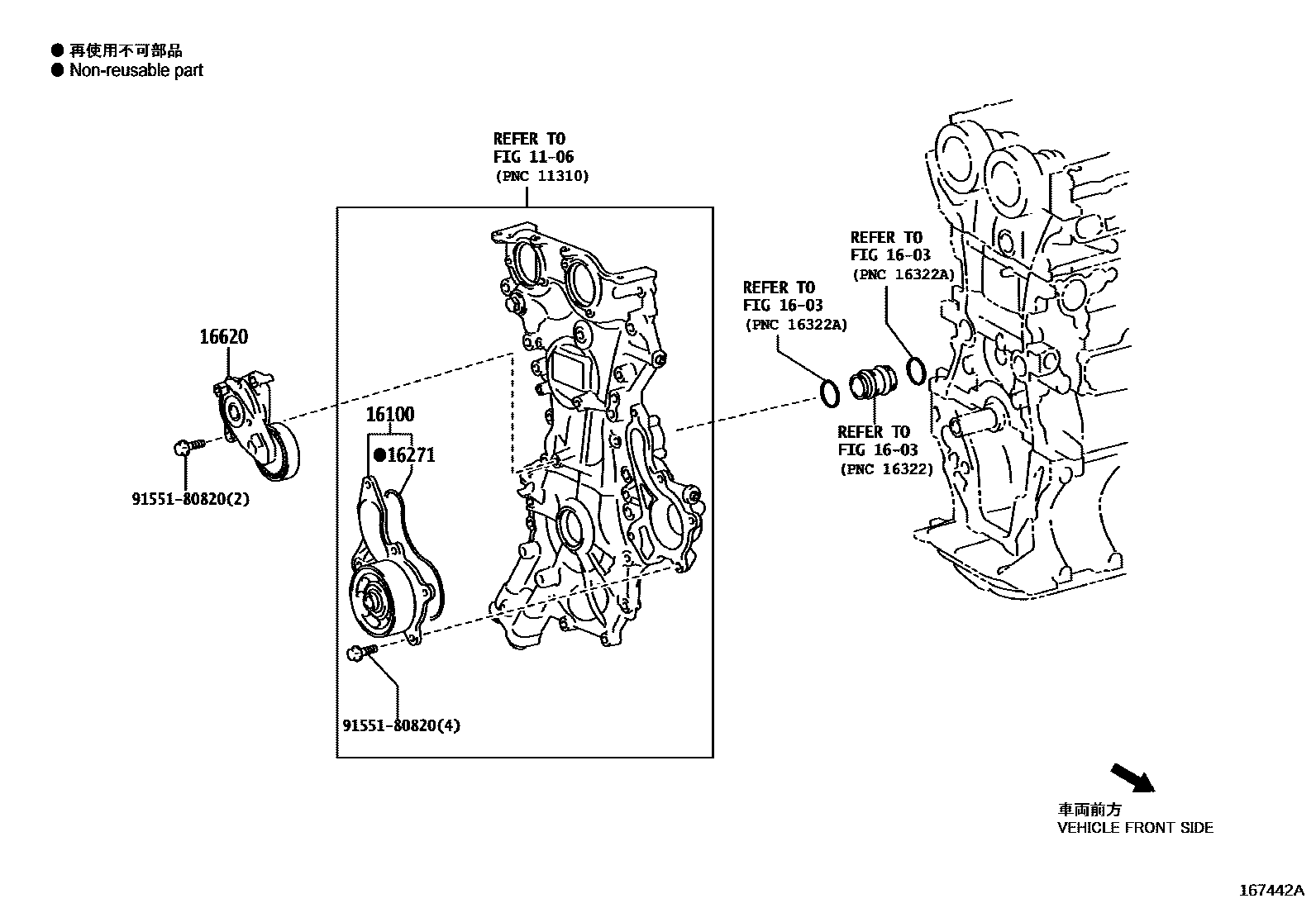 ● 再使用不可部品
● Non-reusable part

REFER TO
FIG 11-06
(PNC 11310)

16620

91551-80820(2)

16100

●16271

91551-80820(4)

REFER TO
FIG 16-03
(PNC 16322A)

REFER TO
FIG 16-03
(PNC 16322A)

REFER TO
FIG 16-03
(PNC 16322)

車両前方
VEHICLE FRONT SIDE

167442A