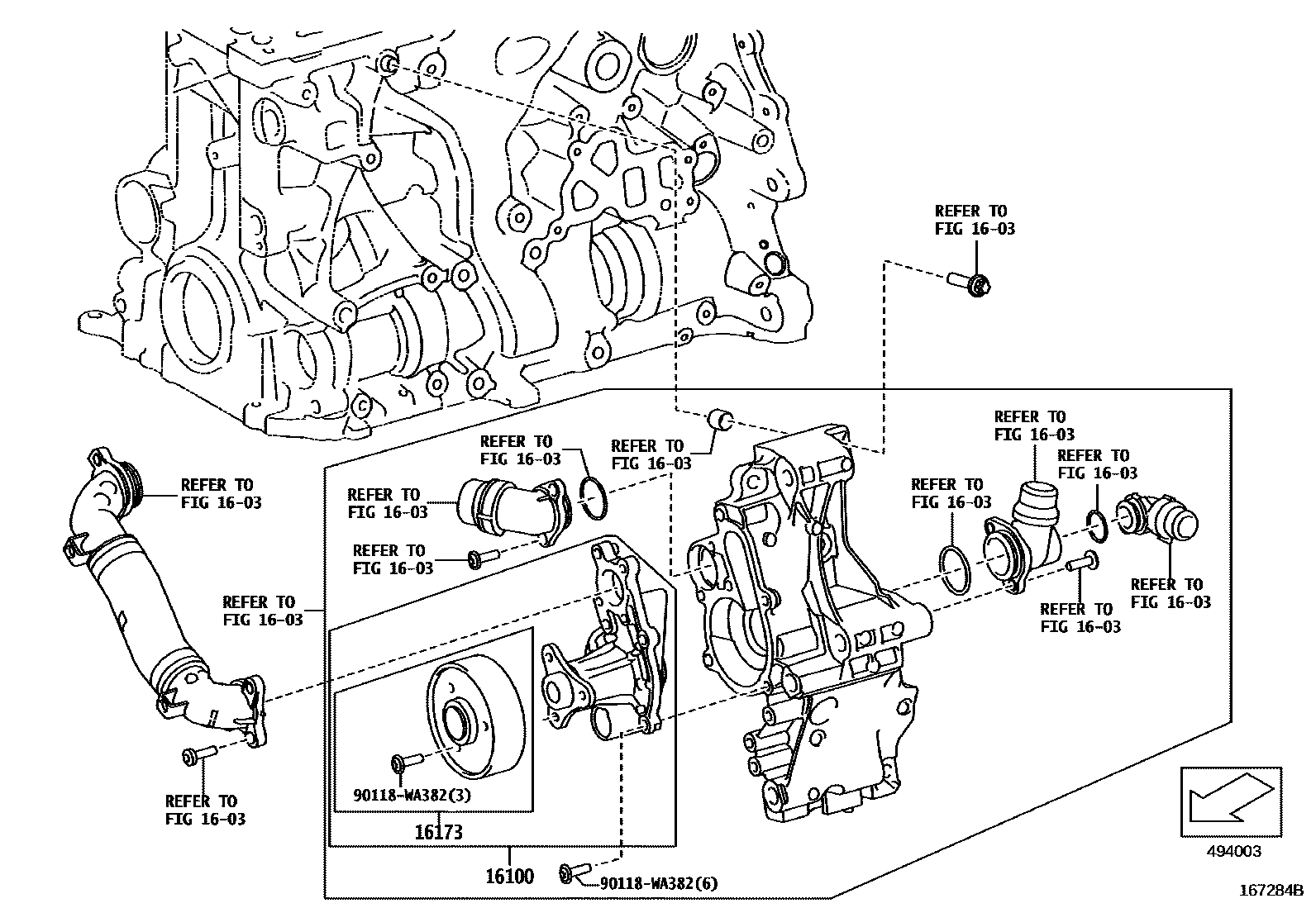 REFER TO
FIG 16-03

REFER TO
FIG 16-03

REFER TO
FIG 16-03

REFER TO
FIG 16-03

REFER TO
FIG 16-03

REFER TO
FIG 16-03

REFER TO
FIG 16-03

REFER TO
FIG 16-03

REFER TO
FIG 16-03

REFER TO
FIG 16-03

REFER TO
FIG 16-03

REFER TO
FIG 16-03

REFER TO
FIG 16-03

90118-WA382(3)

16173

16100

90118-WA382(6)

494003

167284B