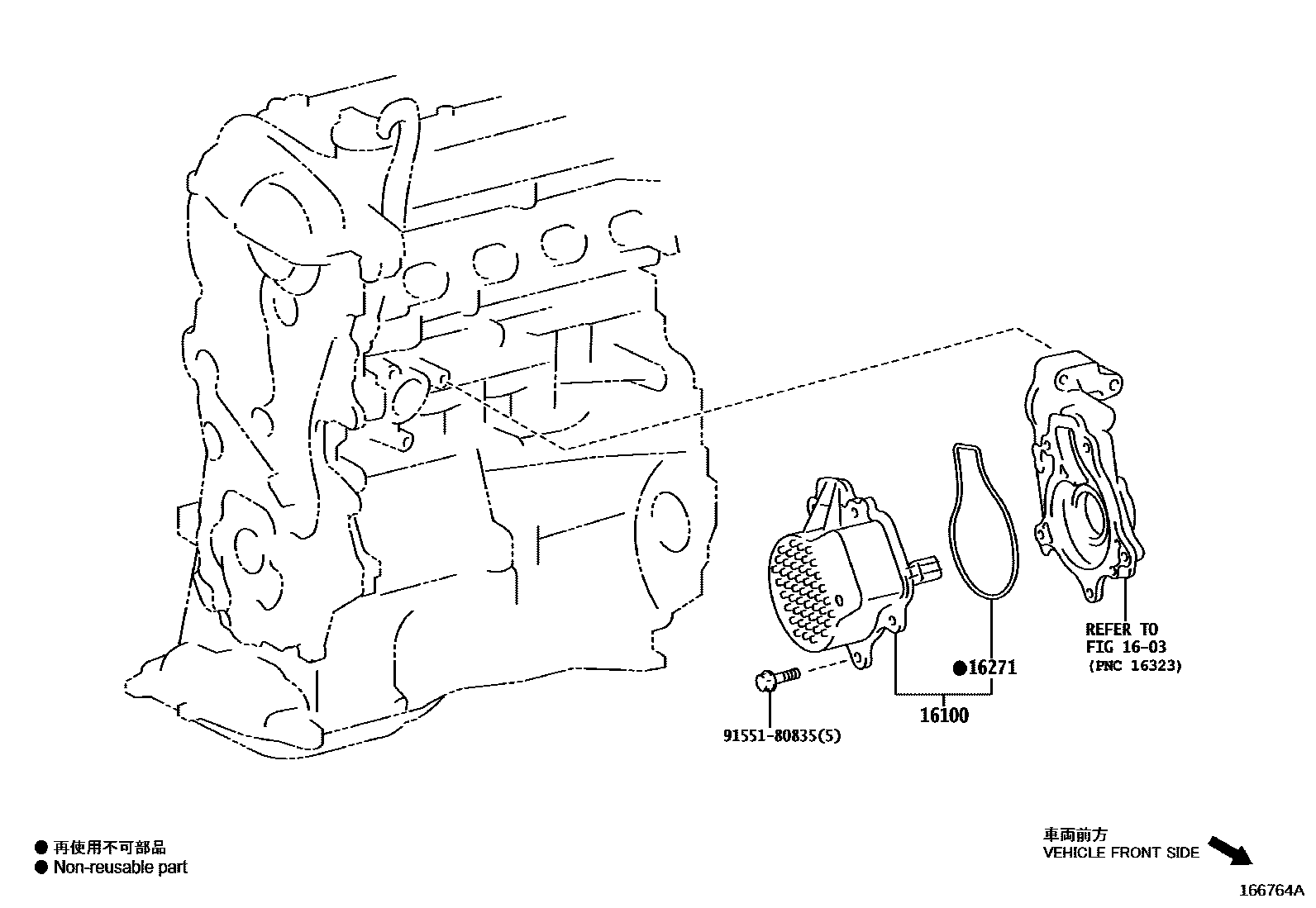 REFER TO
FIG 16-03
(PNC 16323)

●16271

16100

91551-80835(5)

● 再使用不可部品
● Non-reusable part

車両前方
VEHICLE FRONT SIDE

166764A