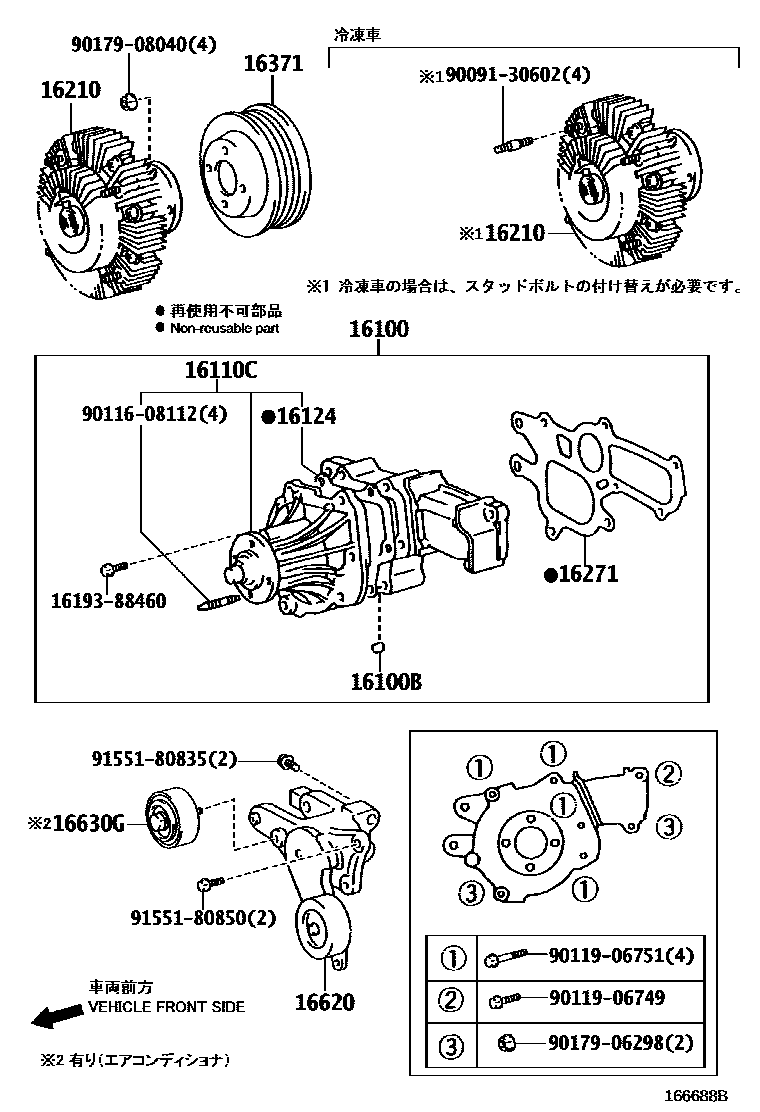 90179-08040(4)
16210
16371
冷凍車
※1 90091-30602(4)
※1 16210
※1 冷凍車の場合は、スタッドボルトの付け替えが必要です。
● 再使用不可部品
● Non-reusable part
16100
16110C
90116-08112(4)
●16124
16193-88460
●16271
16100B
91551-80835(2)
※2 16630G
91551-80850(2)
16620
車両前方
VEHICLE FRONT SIDE
※2 有り(エアコンディショナ)
①
①
②
①
③
③
①

| ① | 90119-06751(4) |
|---|---|
| ② | 90119-06749 |
| ③ | 90179-06298(2) |

166688B