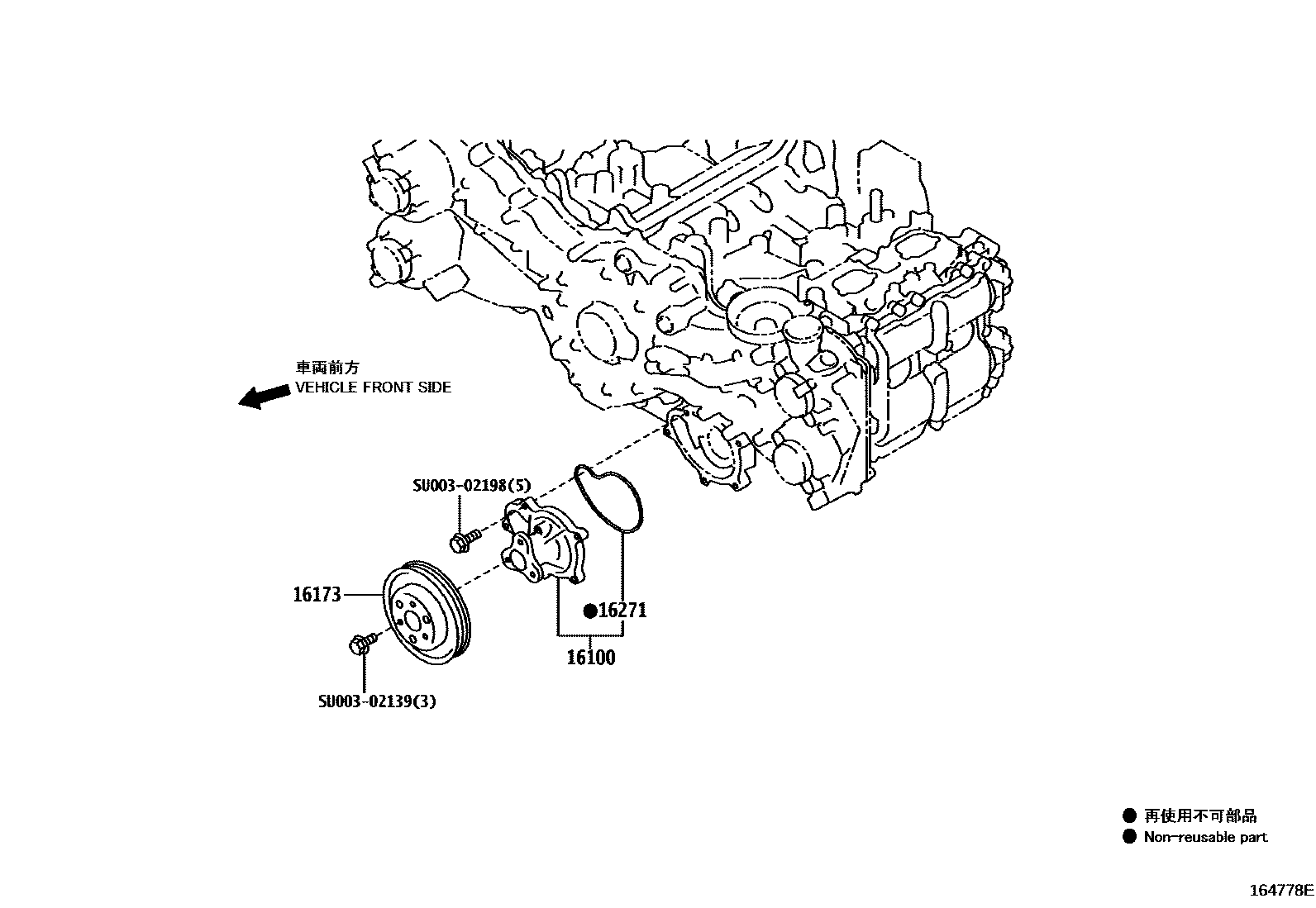 車両前方
VEHICLE FRONT SIDE

SU003-02198(5)

16173

●16271

16100

SU003-02139(3)

● 再使用不可部品
● Non-reusable part

164778E