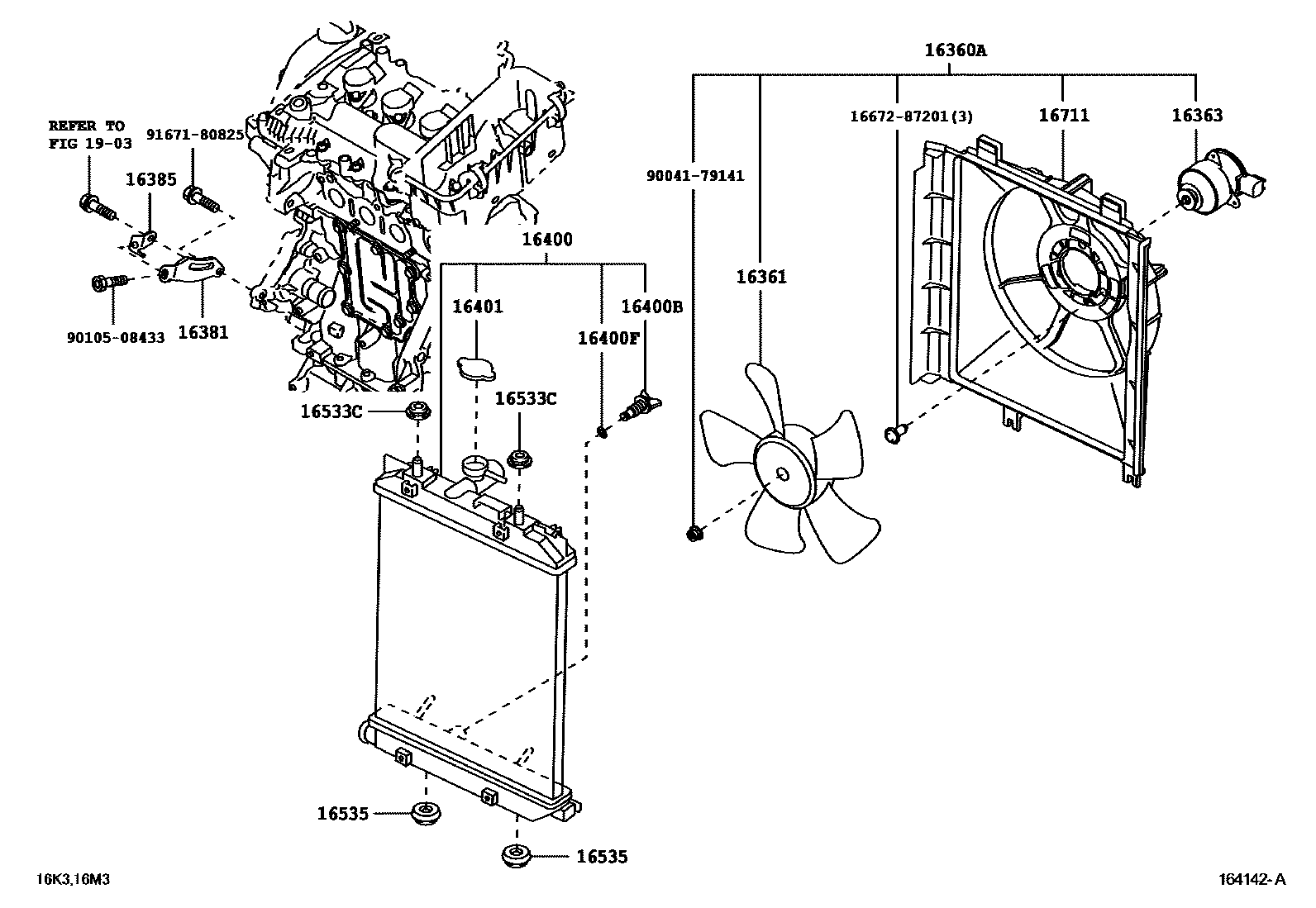 REFER TO
FIG 19-03

91671-80825

16385

90105-08433

16381

16400

16401

16400B

16400F

16533C

16533C

16535

16535

16360A

16672-87201(3)

16711

16363

90041-79141

16361

16K3,16M3

164142-A