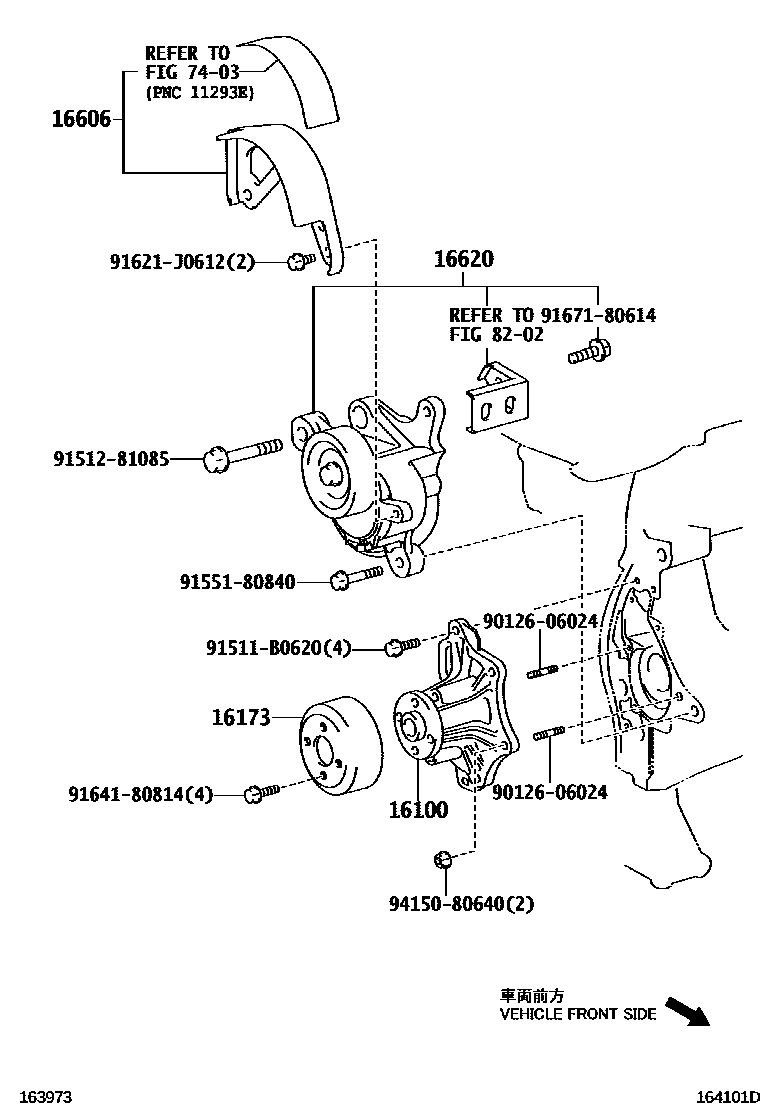 REFER TO
FIG 74-03
(PNC 11293E)

16606

91621-J0612(2)

16620

REFER TO
FIG 82-02

91671-80614

91512-81085

91551-80840

91511-B0620(4)

90126-06024

16173

91641-80814(4)

16100

90126-06024

94150-80640(2)

車両前方
VEHICLE FRONT SIDE

163973

164101D