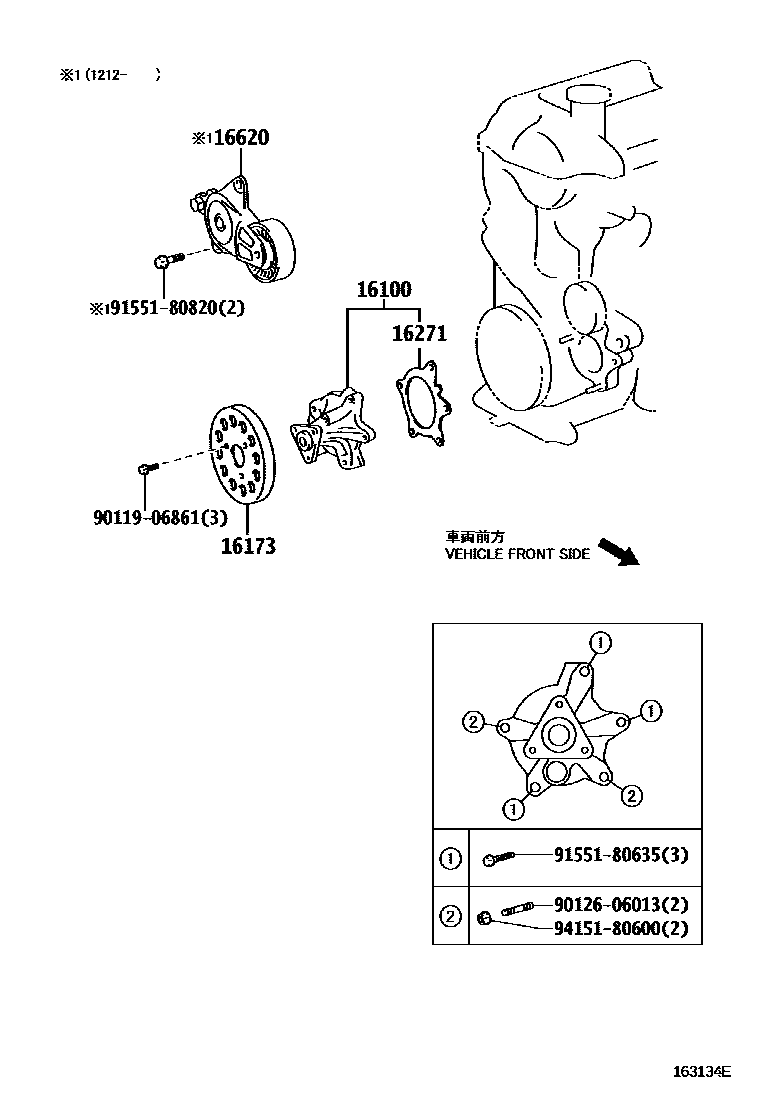 ※1 (1212- )

※1 16620

※1 91551-80820(2)

16100

16271

90119-06861(3)

16173

車両前方
VEHICLE FRONT SIDE

1
2
1
1
2

| 1 | 91551-80635(3) |
|---|---|
| 2 | 90126-06013(2) 94151-80600(2) |

163134E