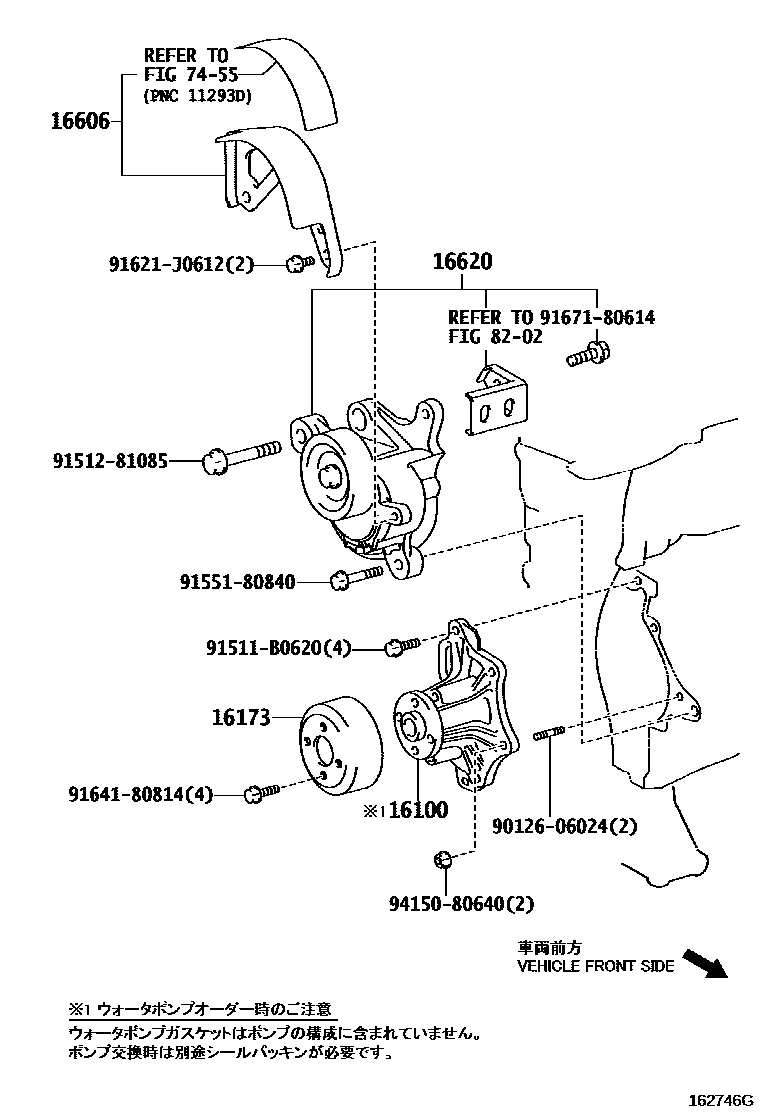 REFER TO
FIG 74-55
(PNC 11293D)

16606

91621-J0612(2)

16620

REFER TO
FIG 82-02

91671-80614

91512-81085

91551-80840

91511-B0620(4)

16173

91641-80814(4)

※1 16100

90126-06024(2)

94150-80640(2)

車両前方
VEHICLE FRONT SIDE

※1 ウォータポンプオーダー時のご注意
ウォータポンプガスケットはポンプの構成に含まれていません。
ポンプ交換時は別途シールパッキンが必要です。

162746G