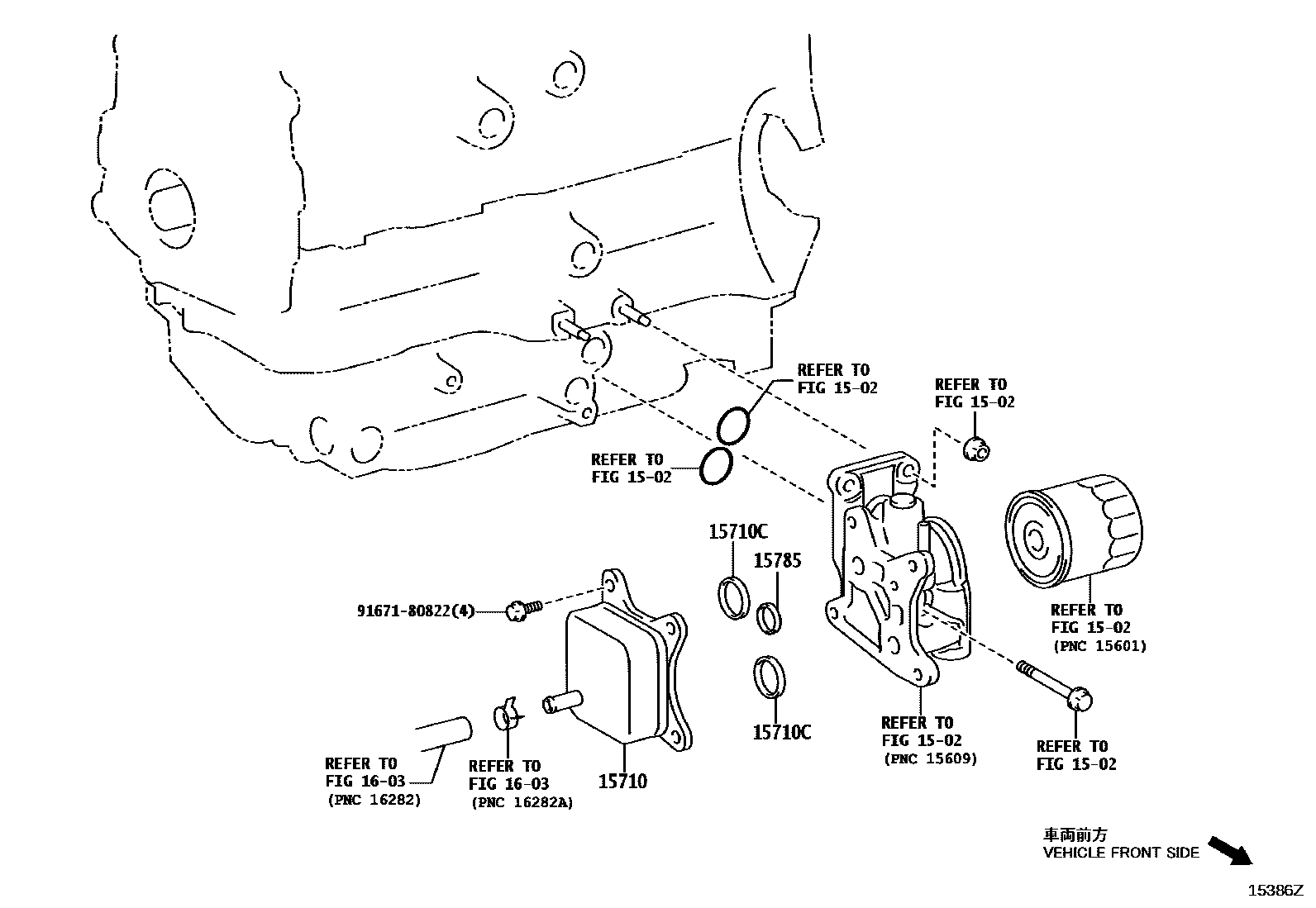 REFER TO
FIG 15-02

REFER TO
FIG 15-02

REFER TO
FIG 15-02

15710C

15785

91671-80822(4)

REFER TO
FIG 15-02
(PNC 15601)

15710C

REFER TO
FIG 15-02
(PNC 15609)

REFER TO
FIG 15-02

REFER TO
FIG 16-03
(PNC 16282)

REFER TO
FIG 16-03
(PNC 16282A)

15710

車両前方
VEHICLE FRONT SIDE

15386Z