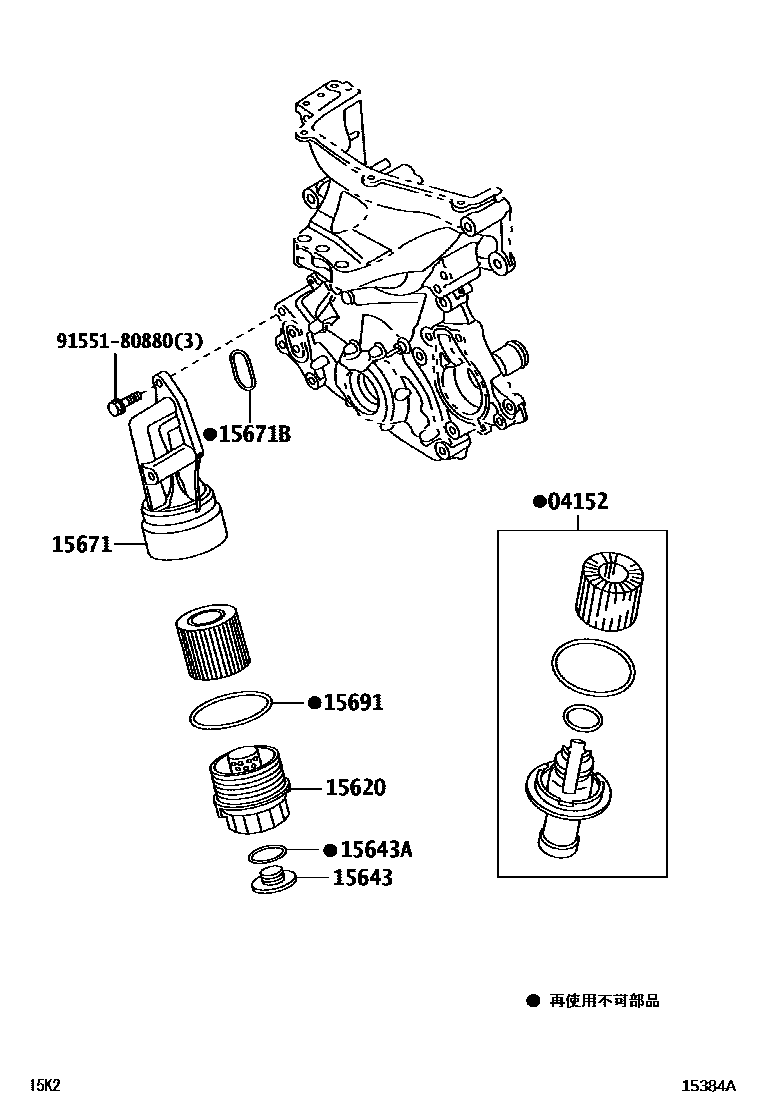 91551-80880(3)

●15671B

15671

●04152

●15691

15620

●15643A

15643

● 再使用不可部品

15K2

15384A