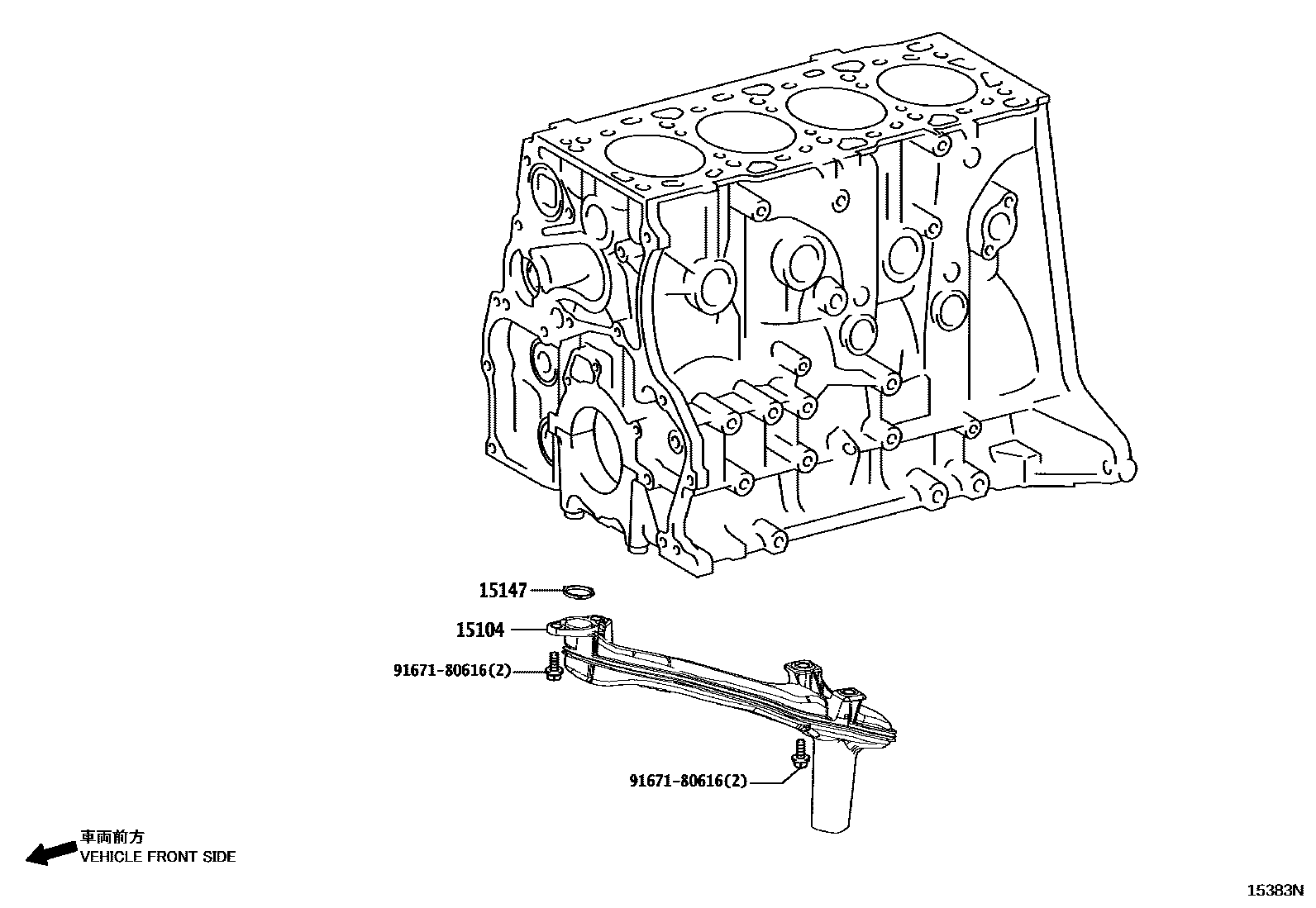 15147

15104

91671-80616(2)

91671-80616(2)

車両前方
VEHICLE FRONT SIDE

15383N