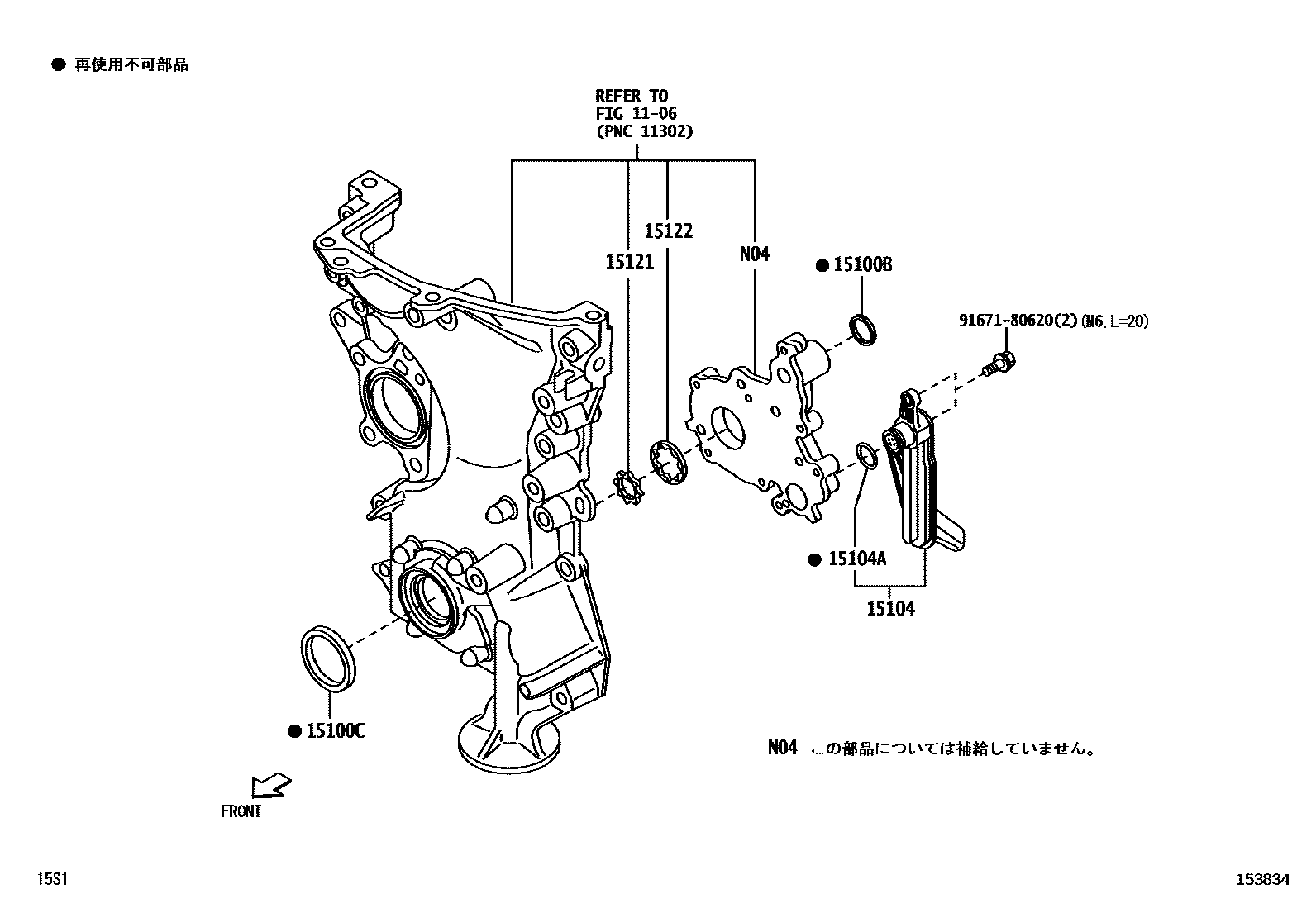 ● 再使用不可部品

REFER TO
FIG 11-06
(PNC 11302)

15122

15121

N04

● 15100B

91671-80620(2)(M6.L=20)

● 15104A

15104

● 15100C

N04 この部品については補給していません。

FRONT

15S1

153834