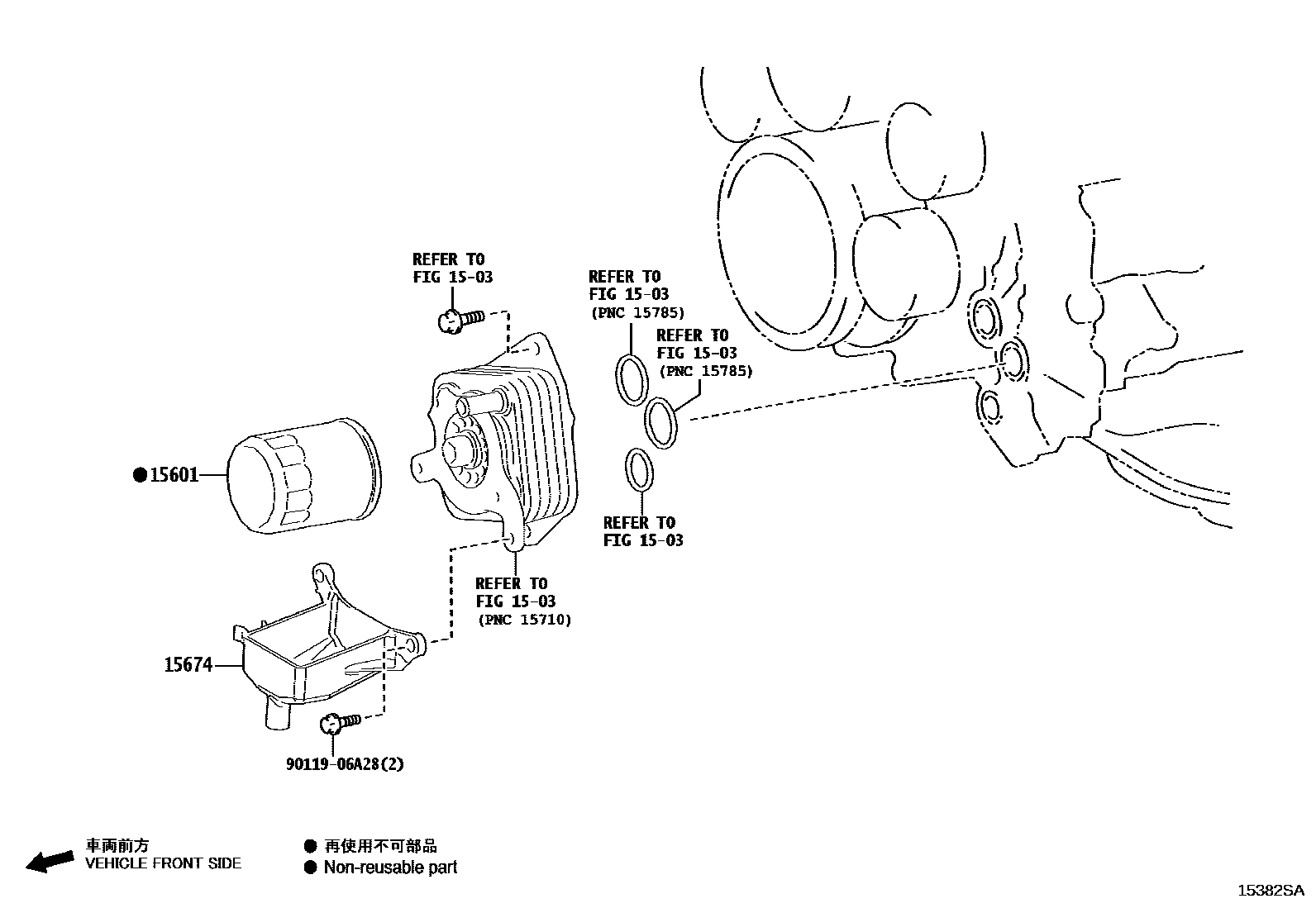 REFER TO
FIG 15-03

REFER TO
FIG 15-03
(PNC 15785)

REFER TO
FIG 15-03
(PNC 15785)

●15601

REFER TO
FIG 15-03

REFER TO
FIG 15-03
(PNC 15710)

15674

90119-06A28(2)

車両前方
VEHICLE FRONT SIDE

● 再使用不可部品
● Non-reusable part

15382SA