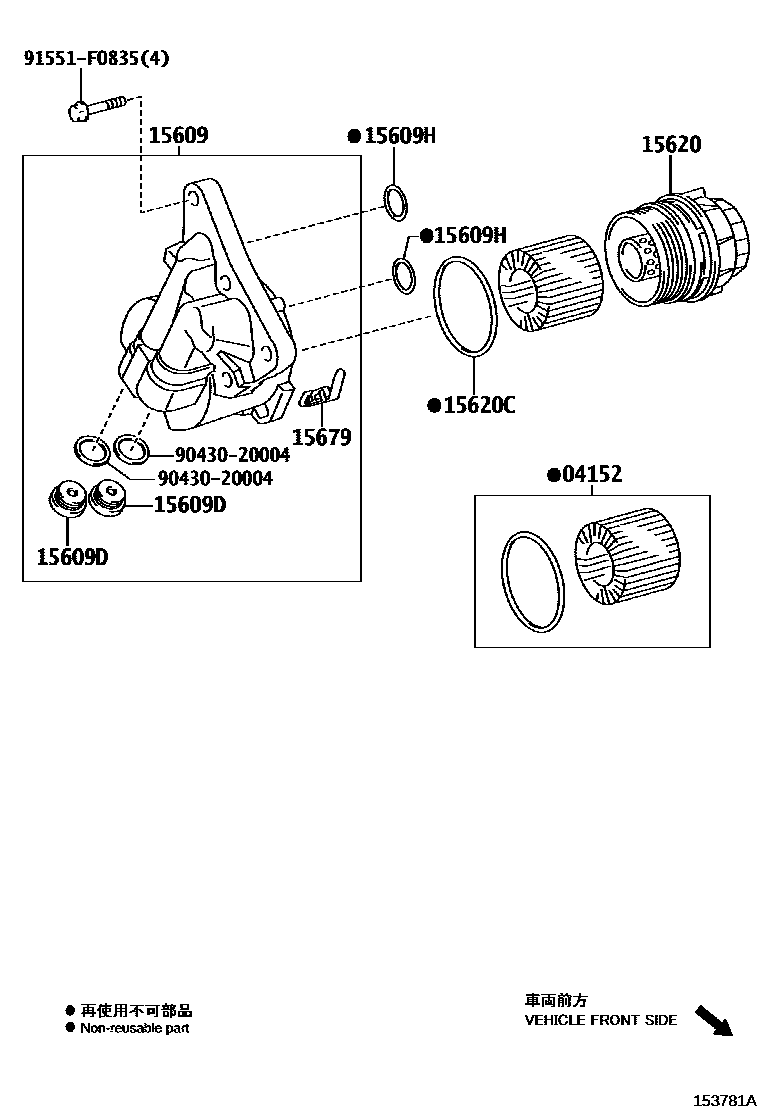 91551-F0835(4)

15609

●15609H

15620

●15609H

●15620C

15679

90430-20004

90430-20004

15609D

15609D

●04152

● 再使用不可部品
● Non-reusable part

車両前方
VEHICLE FRONT SIDE

153781A