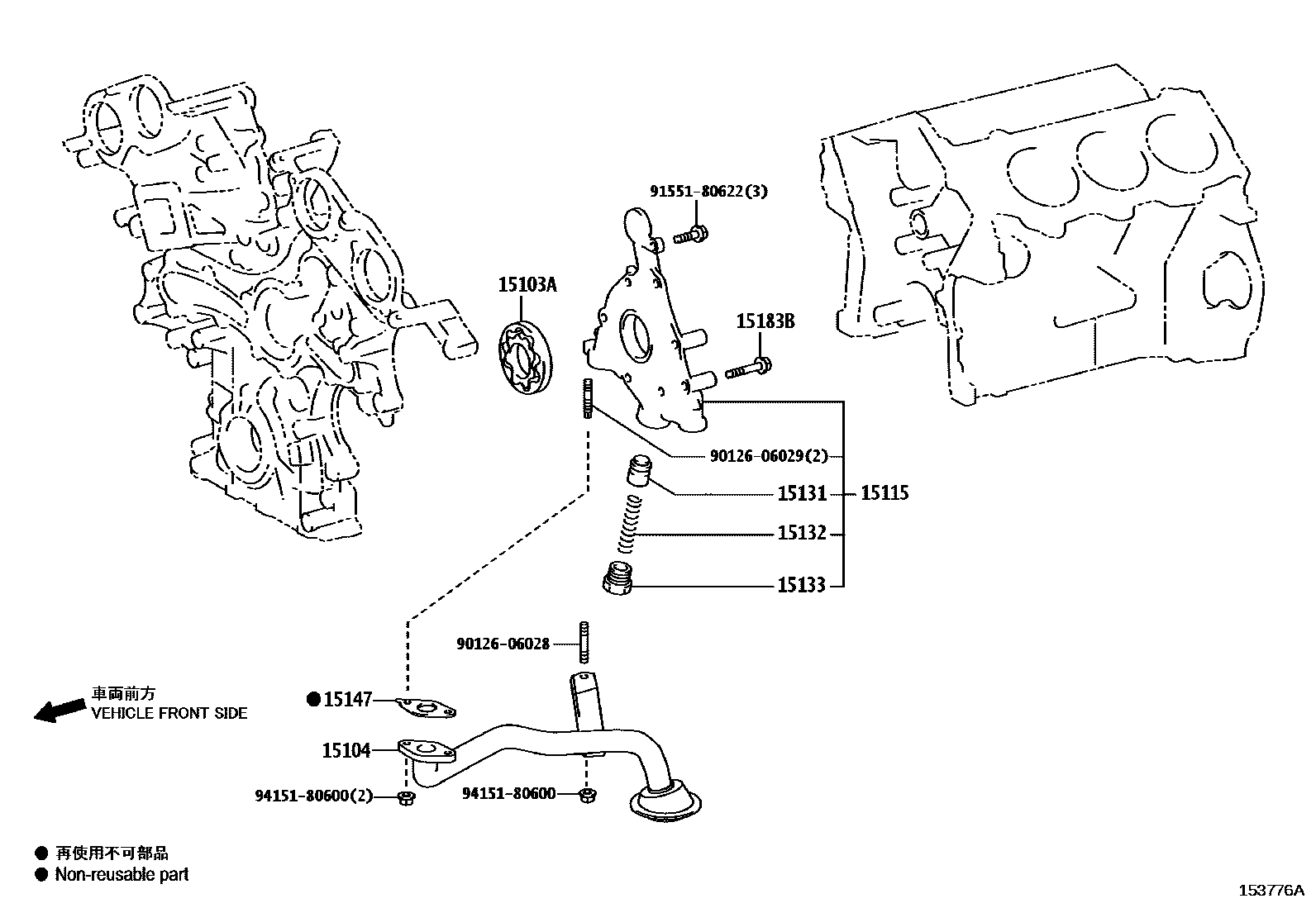 91551-80622(3)

15103A

15183B

90126-06029(2)

15131

15115

15132

15133

90126-06028

車両前方
VEHICLE FRONT SIDE

● 15147

15104

94151-80600(2)

94151-80600

● 再使用不可部品
● Non-reusable part

153776A