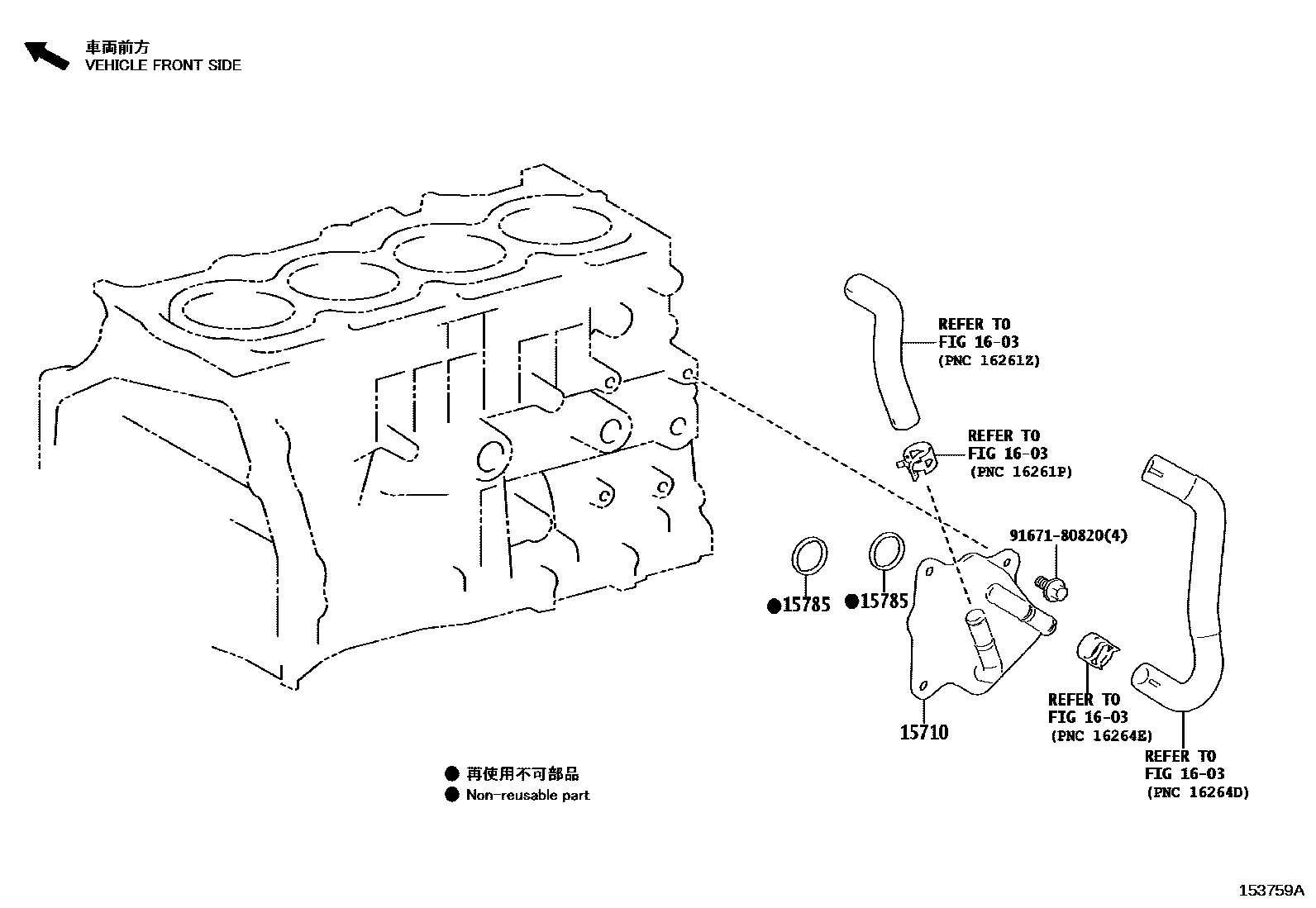 車両前方
VEHICLE FRONT SIDE

REFER TO
FIG 16-03
(PNC 16261Z)

REFER TO
FIG 16-03
(PNC 16261P)

91671-80820(4)

●15785

●15785

15710

REFER TO
FIG 16-03
(PNC 16264E)

REFER TO
FIG 16-03
(PNC 16264D)

● 再使用不可部品
● Non-reusable part

153759A