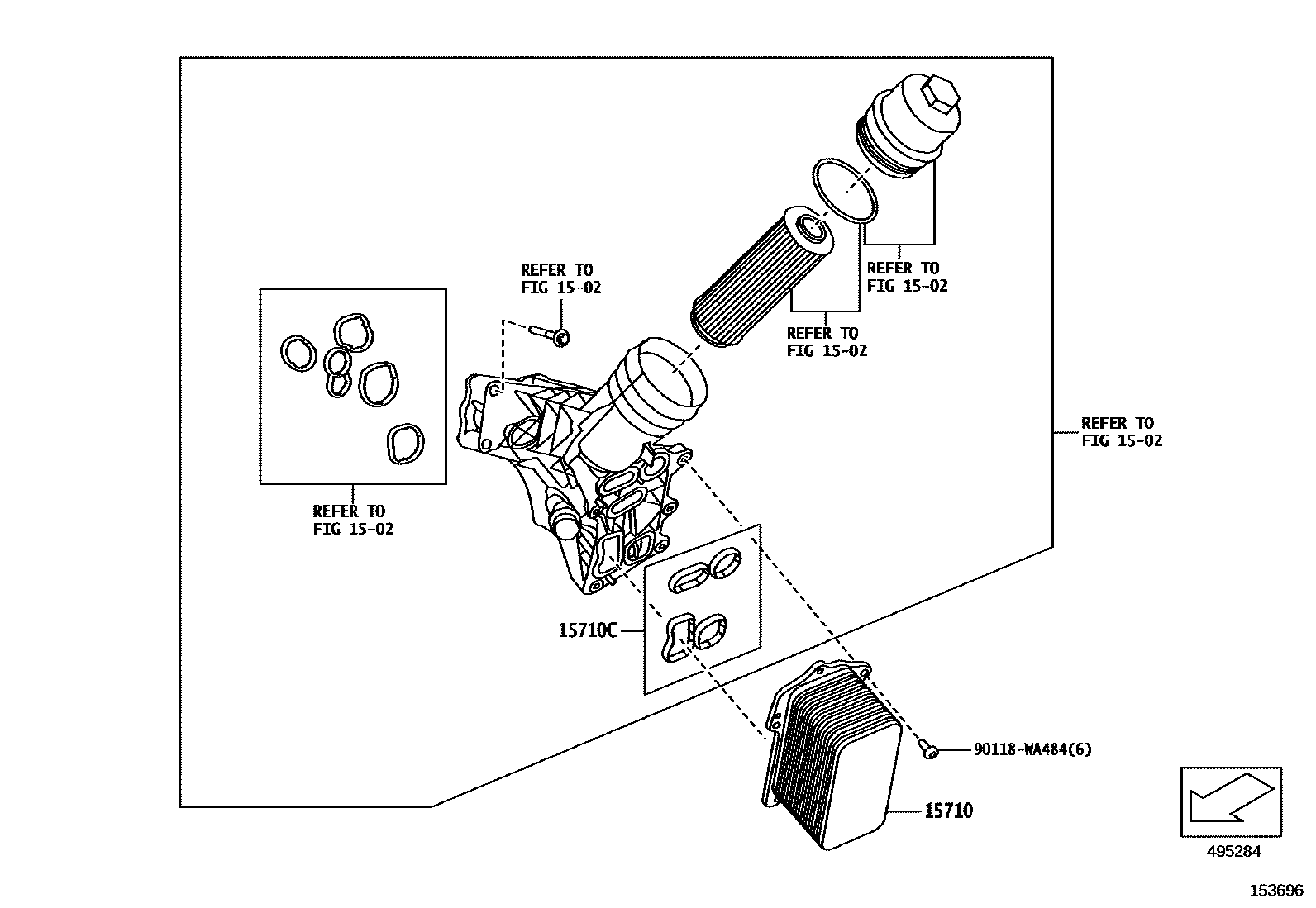 REFER TO
FIG 15-02

REFER TO
FIG 15-02

REFER TO
FIG 15-02

REFER TO
FIG 15-02

REFER TO
FIG 15-02

15710C

90118-WA484(6)

15710

495284

153696