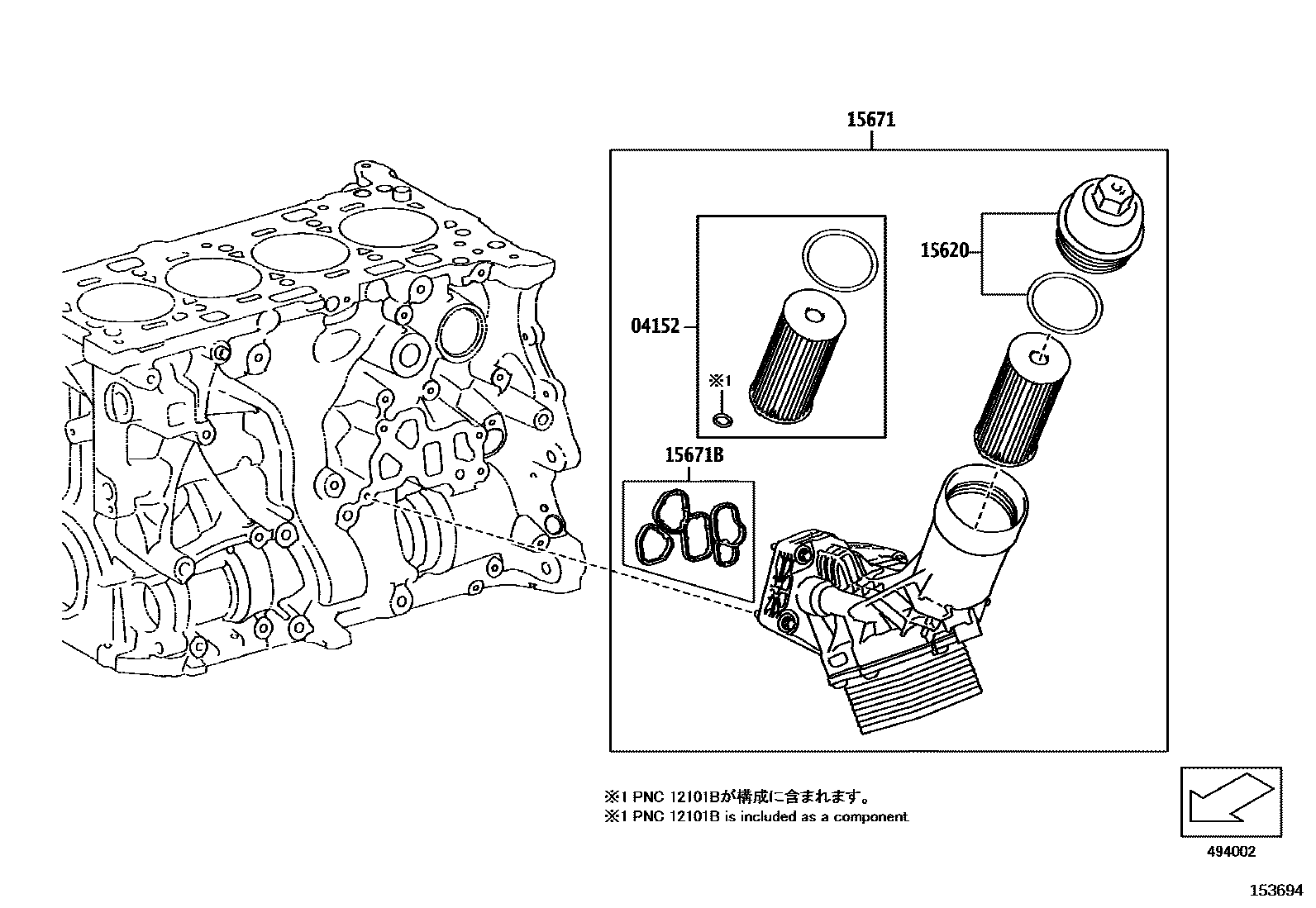 15671

15620

04152

※1

15671B

※1 PNC 12101Bが構成に含まれます。
※1 PNC 12101B is included as a component.

494002

153694