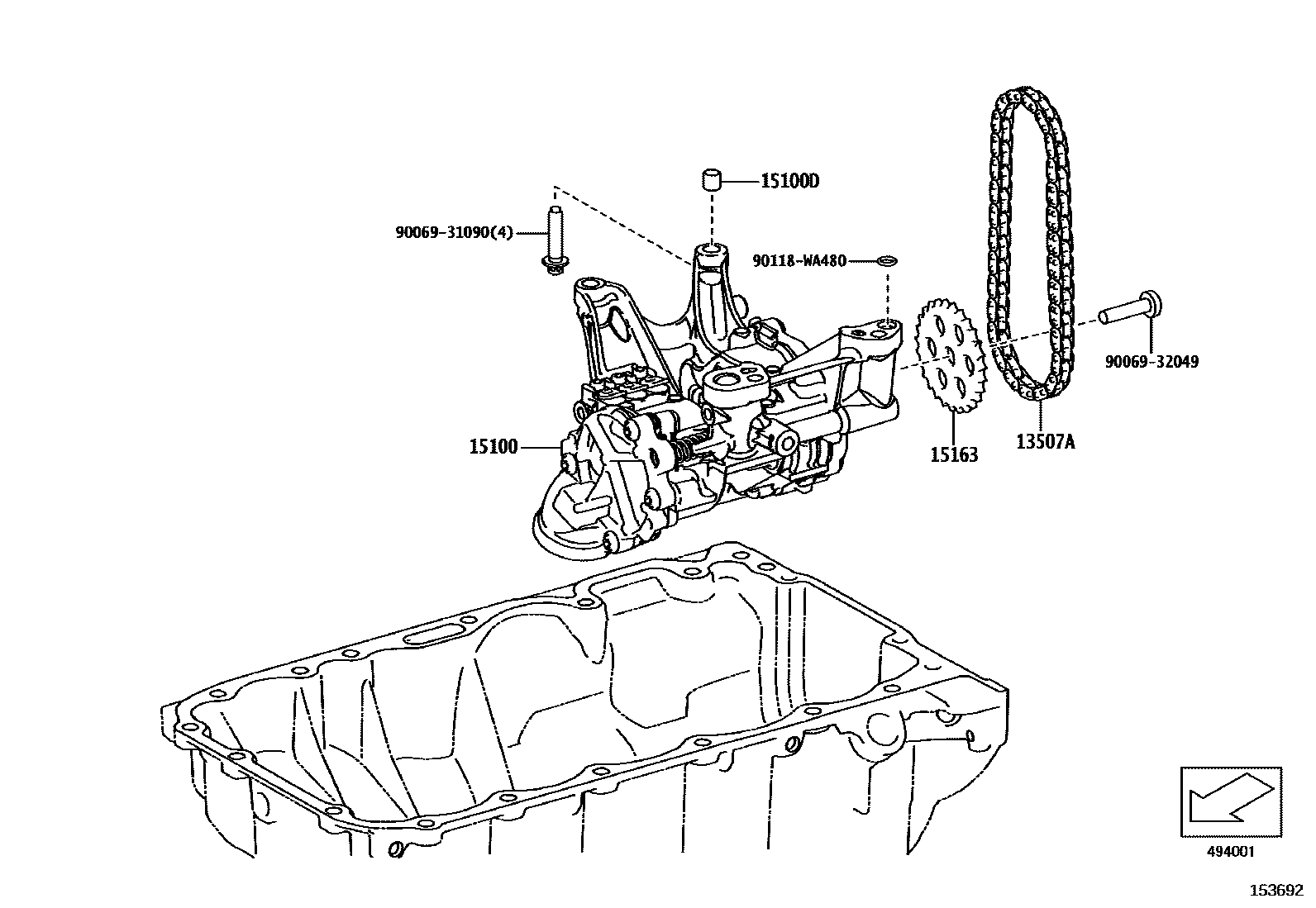 15100D
90069-31090(4)
90118-WA480
90069-32049
15100
15163
13507A
494001
153692