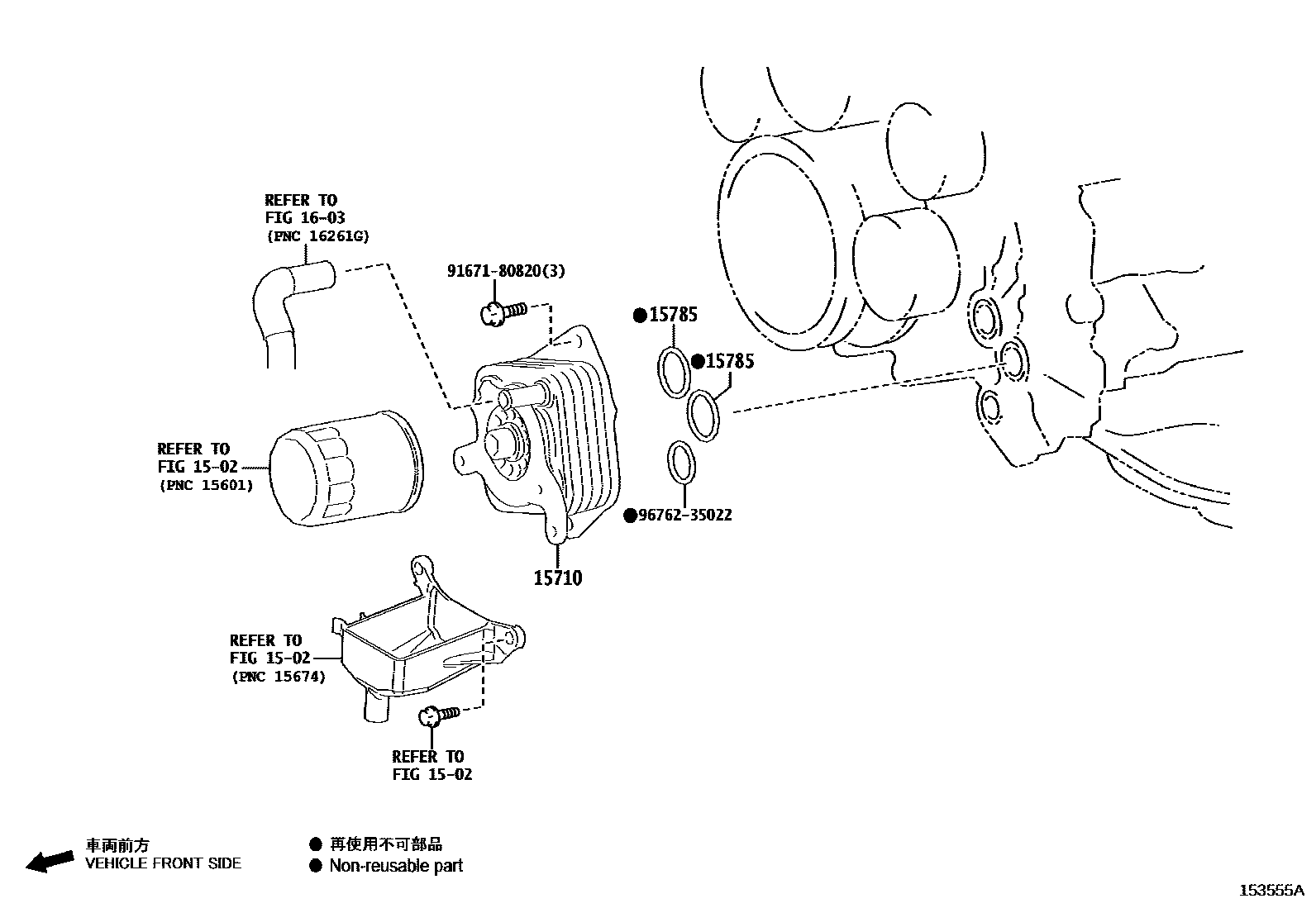 REFER TO
FIG 16-03
(PNC 16261G)

91671-80820(3)

●15785

●15785

REFER TO
FIG 15-02
(PNC 15601)

●96762-35022

15710

REFER TO
FIG 15-02
(PNC 15674)

REFER TO
FIG 15-02

車両前方
VEHICLE FRONT SIDE

● 再使用不可部品
● Non-reusable part

153555A