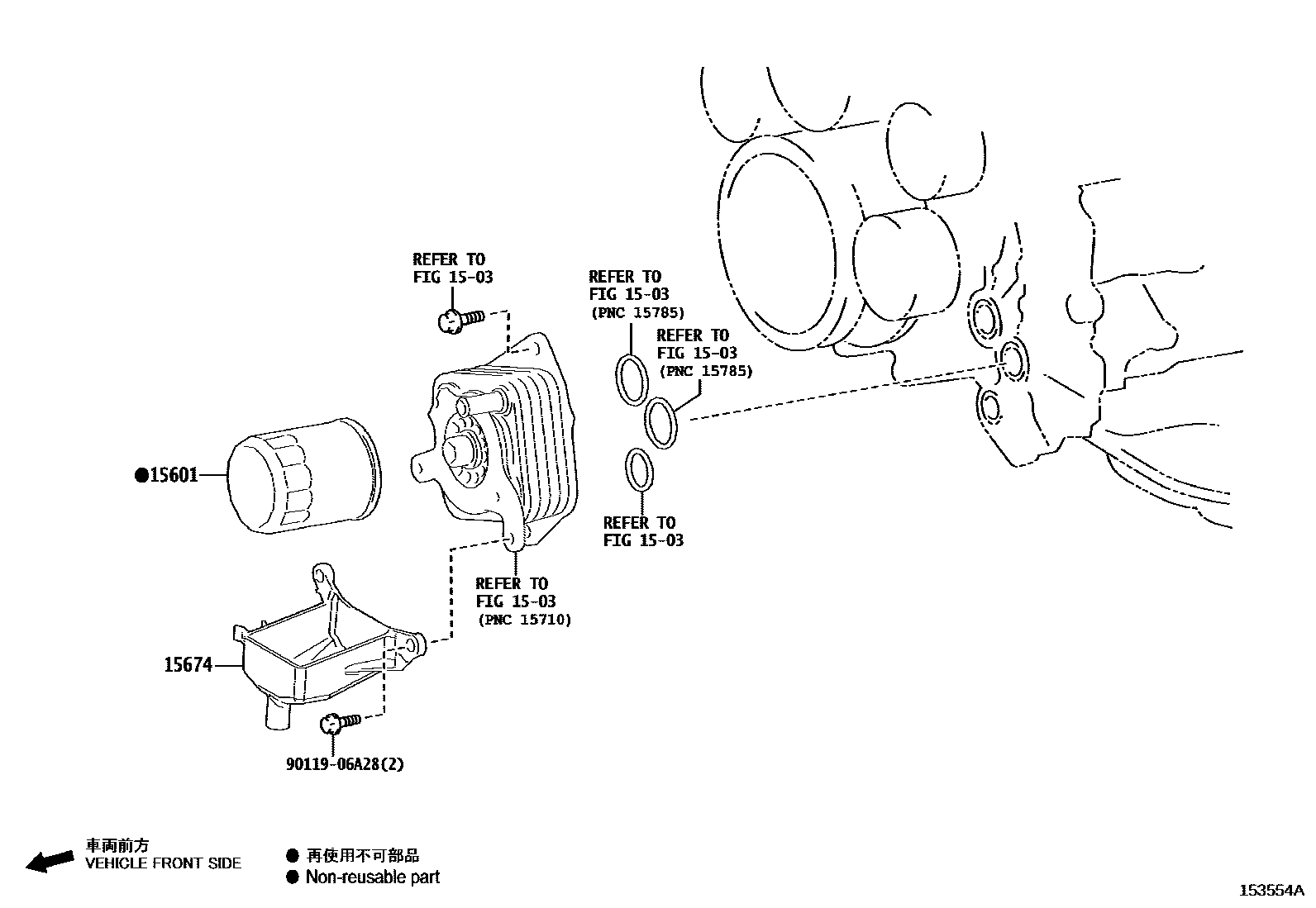 REFER TO
FIG 15-03

REFER TO
FIG 15-03
(PNC 15785)

REFER TO
FIG 15-03
(PNC 15785)

●15601

REFER TO
FIG 15-03

REFER TO
FIG 15-03
(PNC 15710)

15674

90119-06A28(2)

車両前方
VEHICLE FRONT SIDE

● 再使用不可部品
● Non-reusable part

153554A