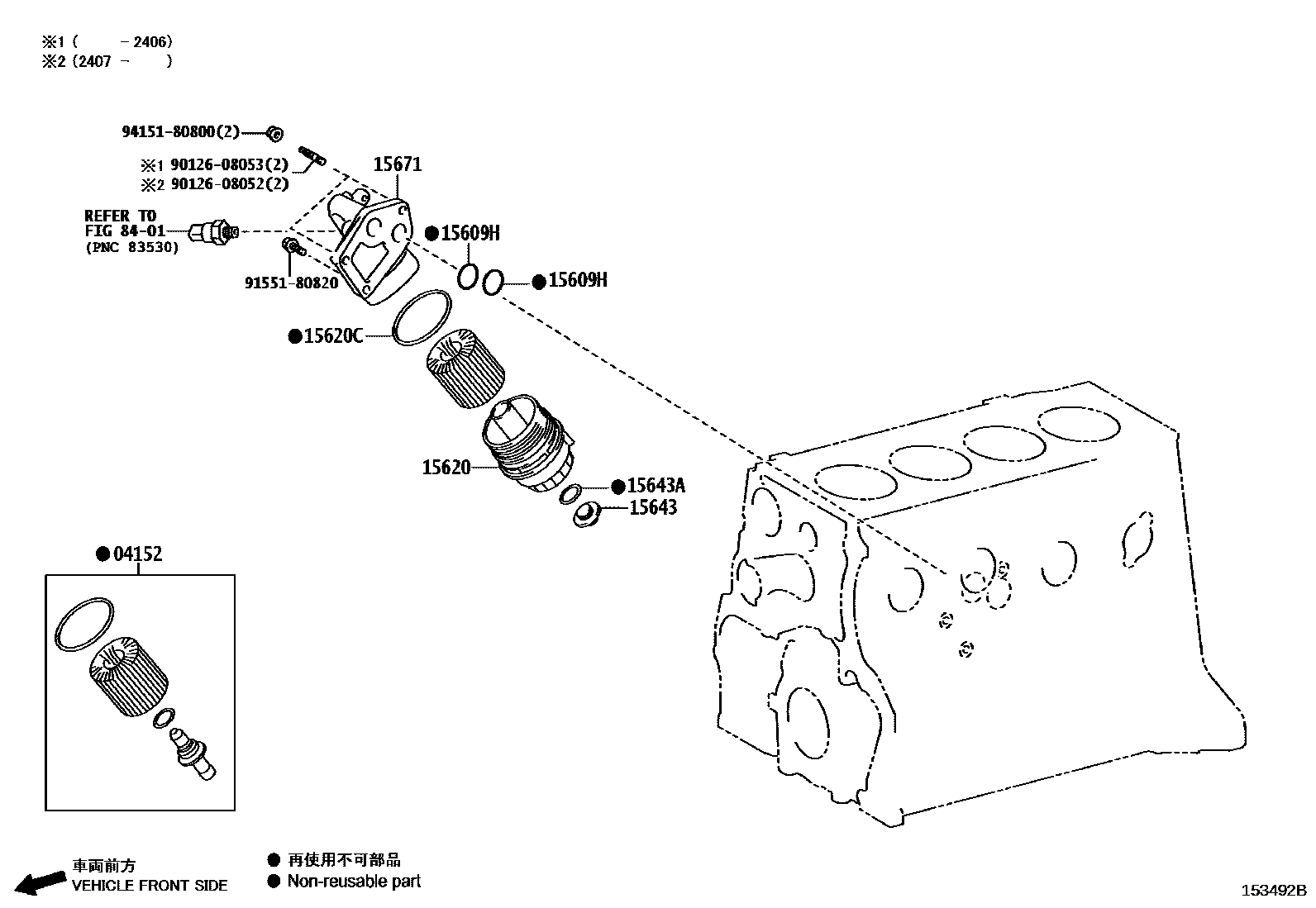 ※1 (　　-2406)
※2 (2407 -　　)

94151-80800(2)

※1 90126-08053(2)
※2 90126-08052(2)

15671

REFER TO
FIG 84-01
(PNC 83530)

●15609H

91551-80820

●15609H

●15620C

15620

●15643A
15643

●04152

車両前方
VEHICLE FRONT SIDE

● 再使用不可部品
● Non-reusable part

153492B