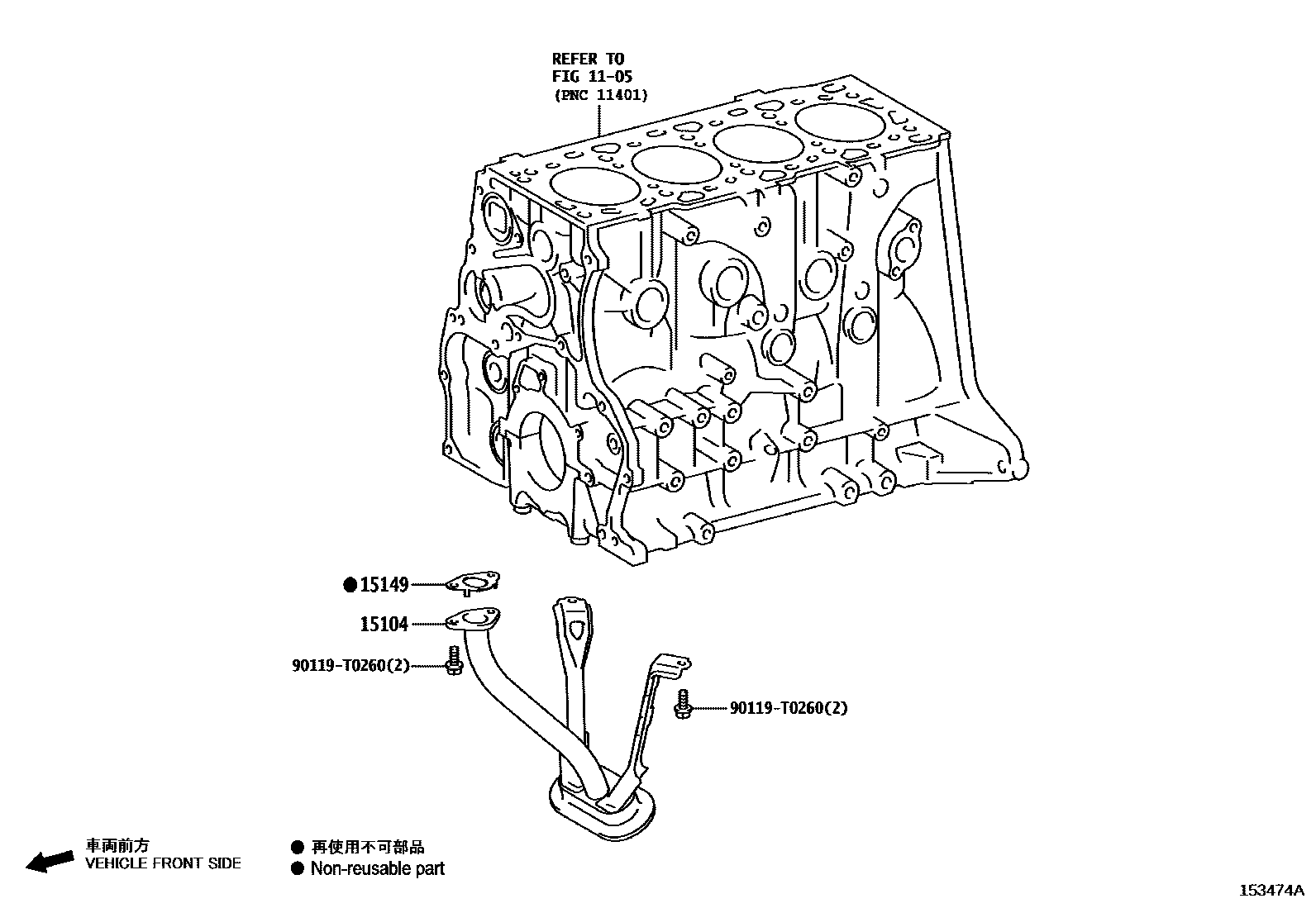 REFER TO
FIG 11-05
(PNC 11401)

● 15149

15104

90119-T0260(2)

90119-T0260(2)

車両前方
VEHICLE FRONT SIDE

● 再使用不可部品
● Non-reusable part

153474A