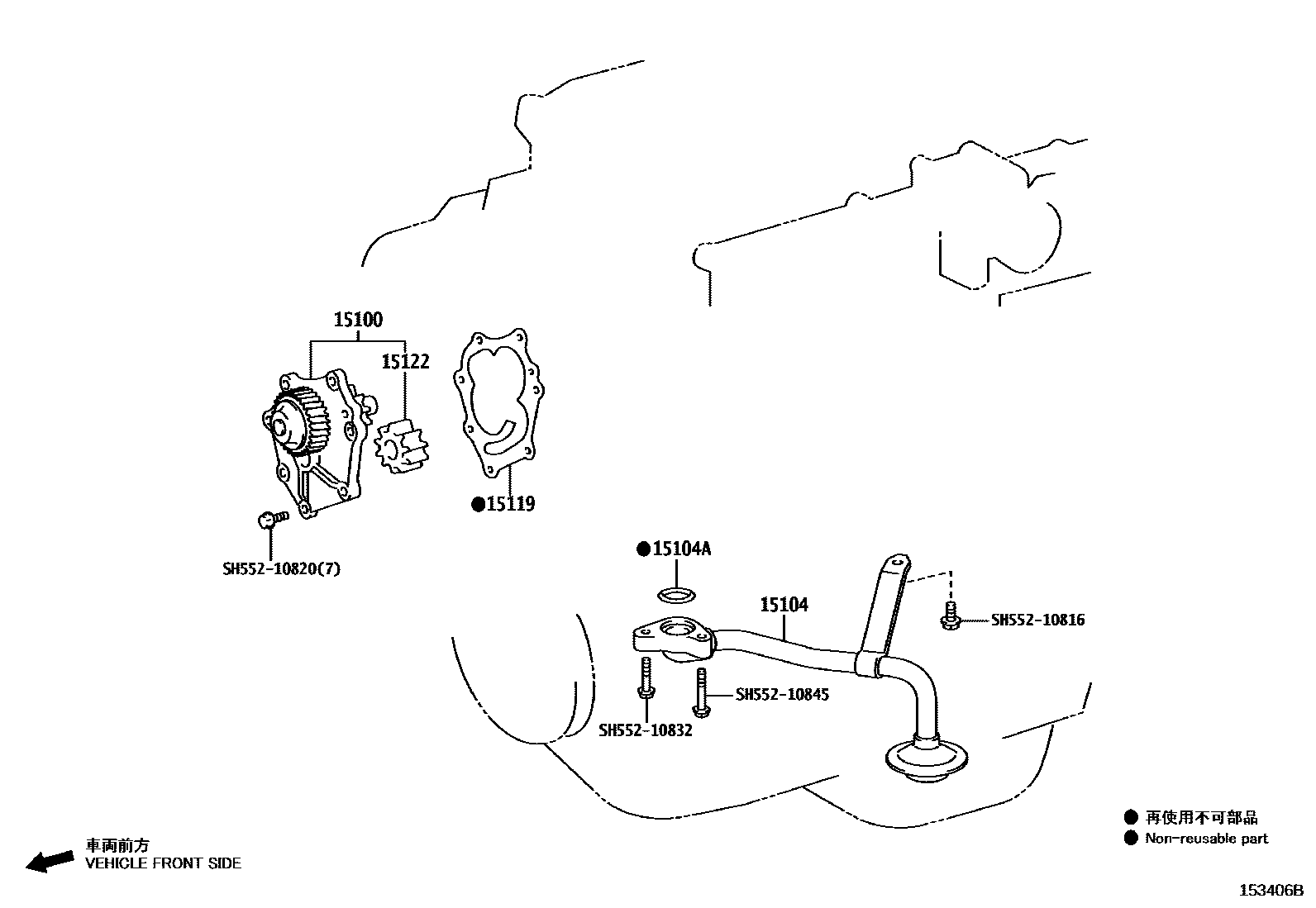 15100
15122
●15119
SH552-10820(7)
●15104A
15104
SH552-10816
SH552-10845
SH552-10832
● 再使用不可部品
● Non-reusable part
車両前方
VEHICLE FRONT SIDE
153406B