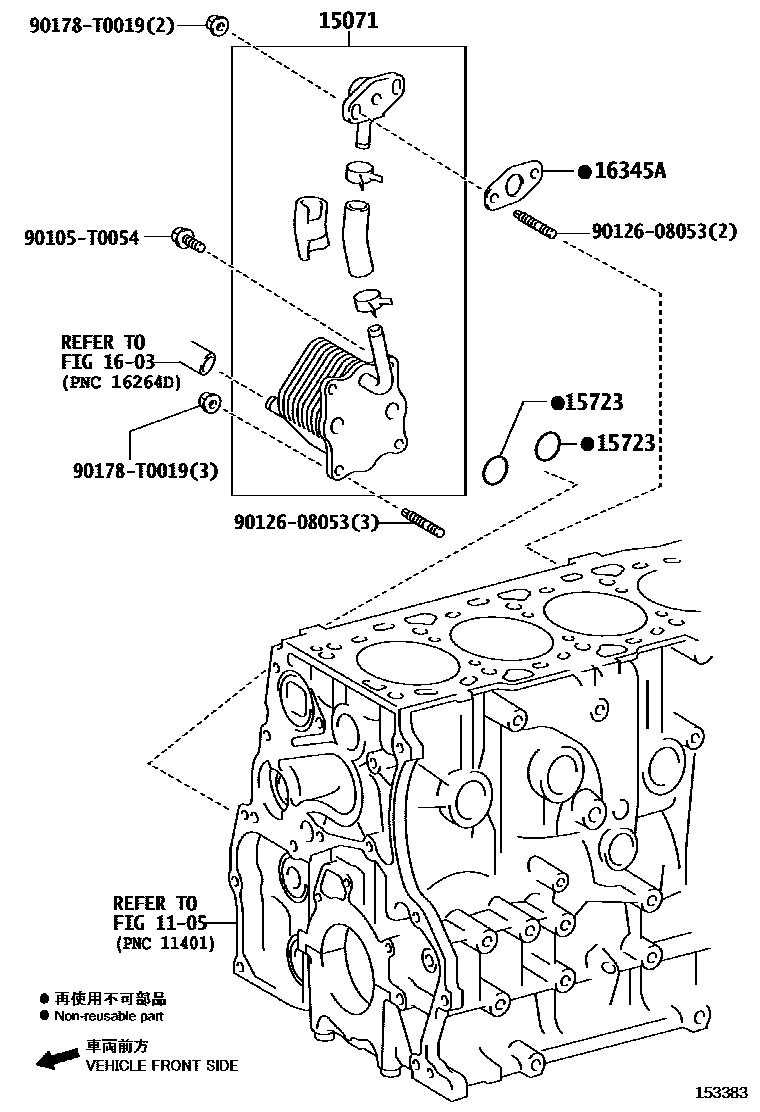 90178-T0019(2)

15071

●16345A

90105-T0054

90126-08053(2)

REFER TO
FIG 16-03
(PNC 16264D)

●15723

●15723

90178-T0019(3)

90126-08053(3)

REFER TO
FIG 11-05
(PNC 11401)

● 再使用不可部品
● Non-reusable part

車両前方
VEHICLE FRONT SIDE

153383