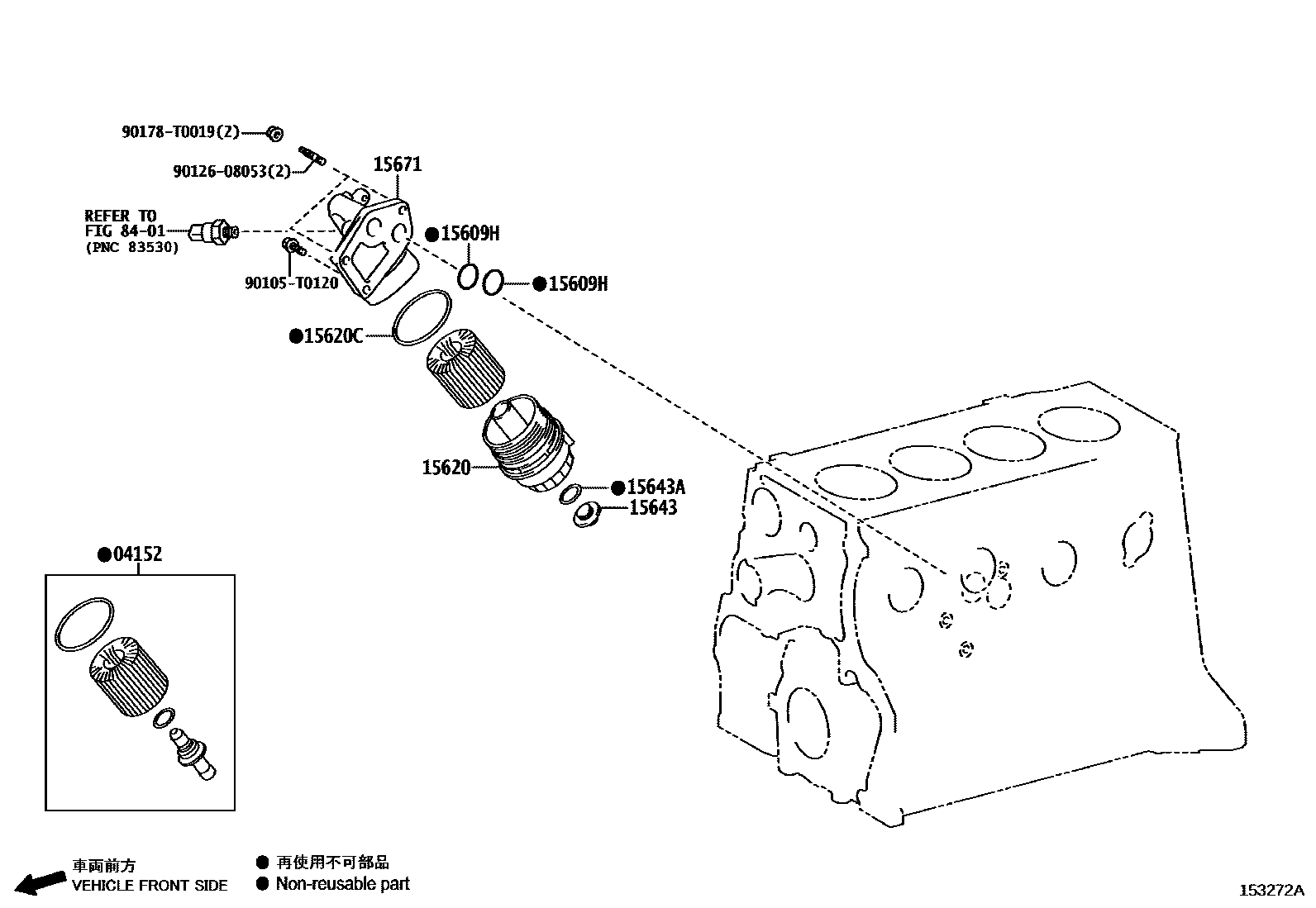 90178-T0019(2)

90126-08053(2)

15671

REFER TO
FIG 84-01
(PNC 83530)

●15609H

90105-T0120

●15609H

●15620C

15620

●15643A

15643

●04152

車両前方
VEHICLE FRONT SIDE

● 再使用不可部品
● Non-reusable part

153272A