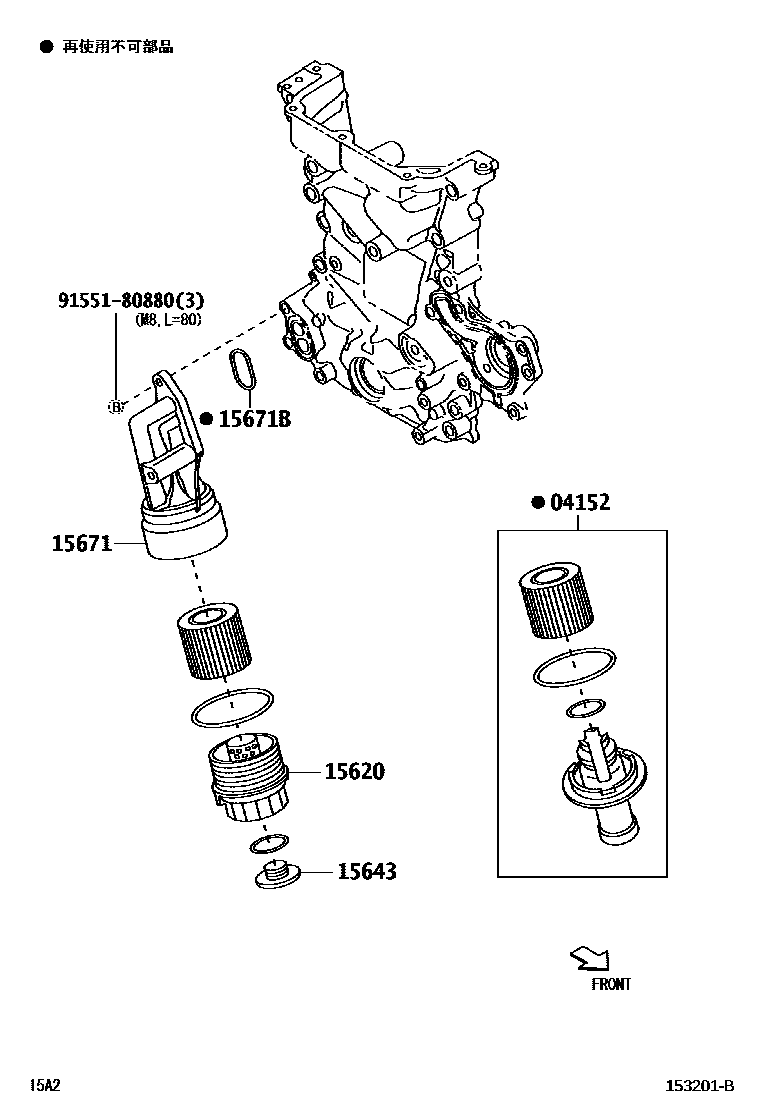 ● 再使用不可部品

91551-80880(3)
(M8, L=80)

B

● 15671B

15671

● 04152

15620

15643

FRONT

15A2

153201-B