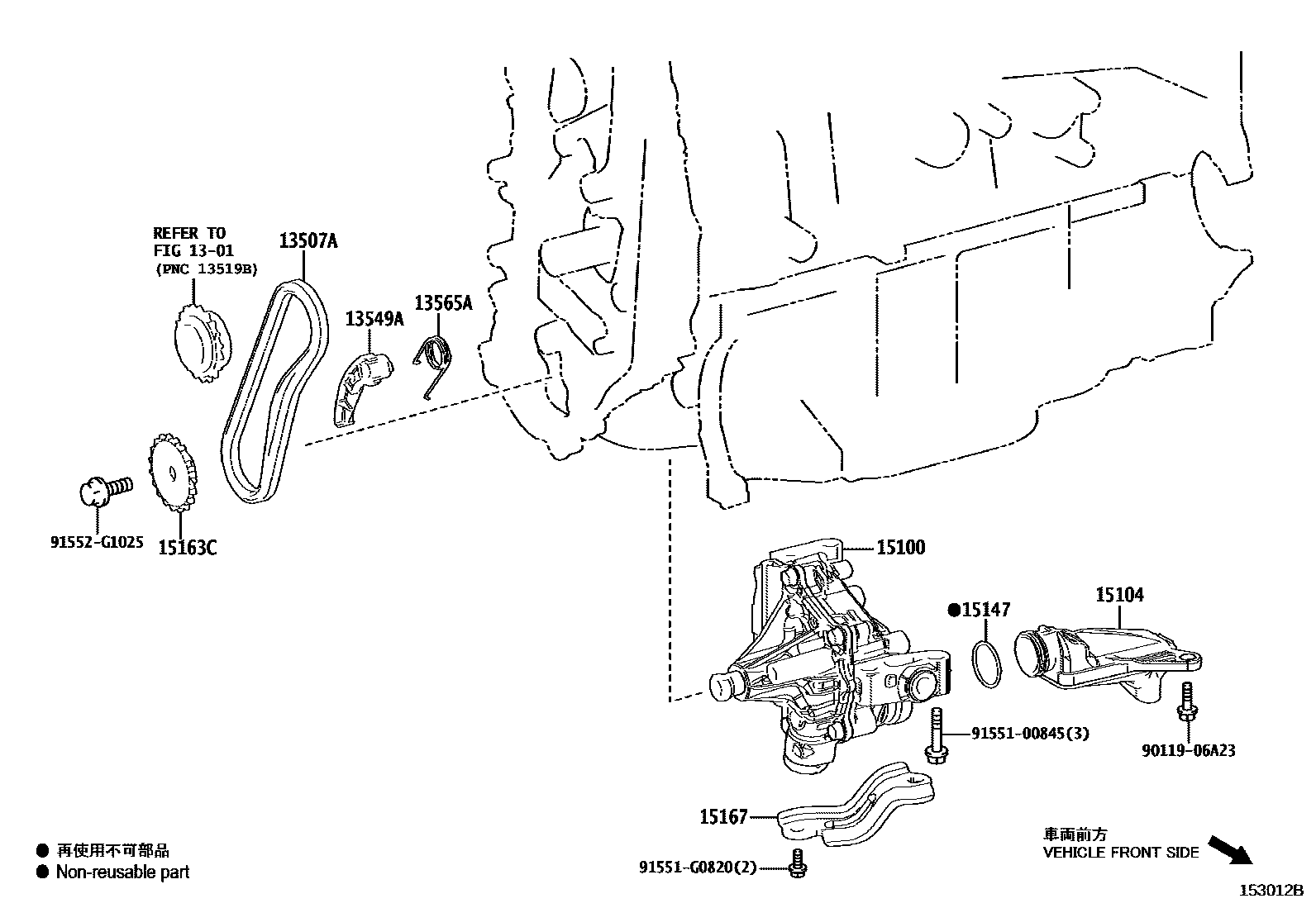 REFER TO
FIG 13-01
(PNC 13519B)

13507A

13549A

13565A

91552-G1025

15163C

15100

●15147

15104

91551-00845(3)

90119-06A23

15167

91551-G0820(2)

● 再使用不可部品
● Non-reusable part

車両前方
VEHICLE FRONT SIDE

153012B