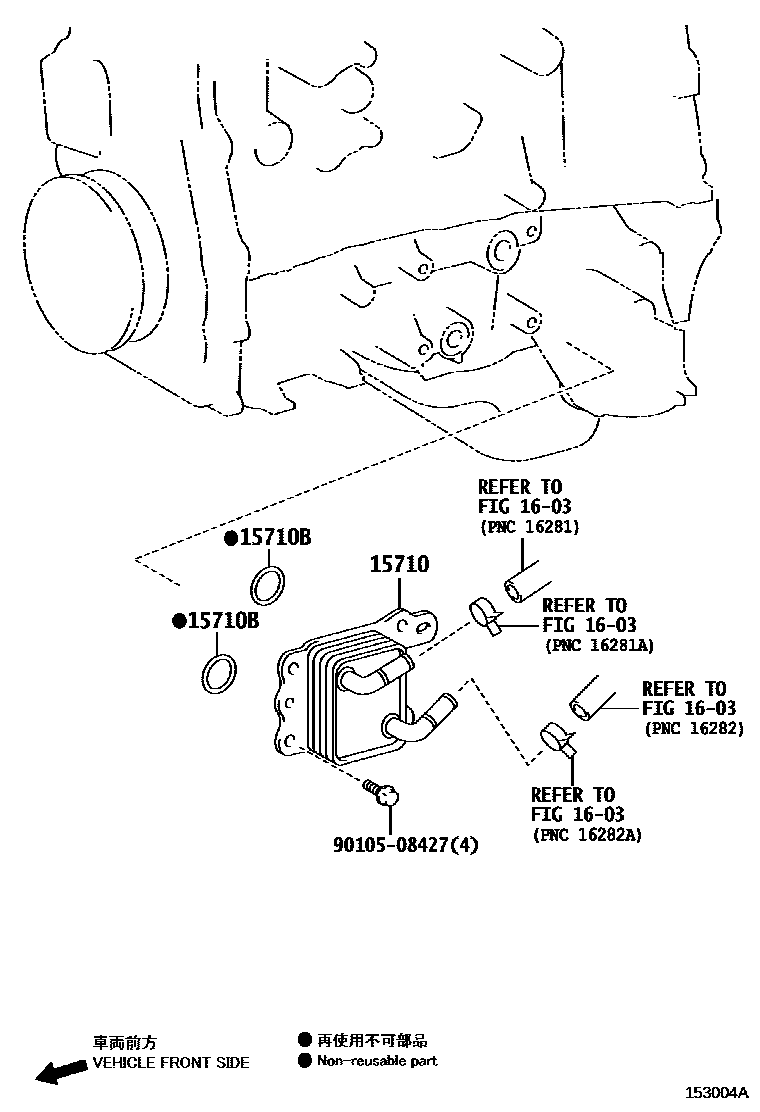 REFER TO
FIG 16-03
(PNC 16281)

●15710B

15710

REFER TO
FIG 16-03
(PNC 16281A)

●15710B

REFER TO
FIG 16-03
(PNC 16282)

REFER TO
FIG 16-03
(PNC 16282A)

90105-08427(4)

車両前方
VEHICLE FRONT SIDE

● 再使用不可部品
● Non-reusable part

153004A