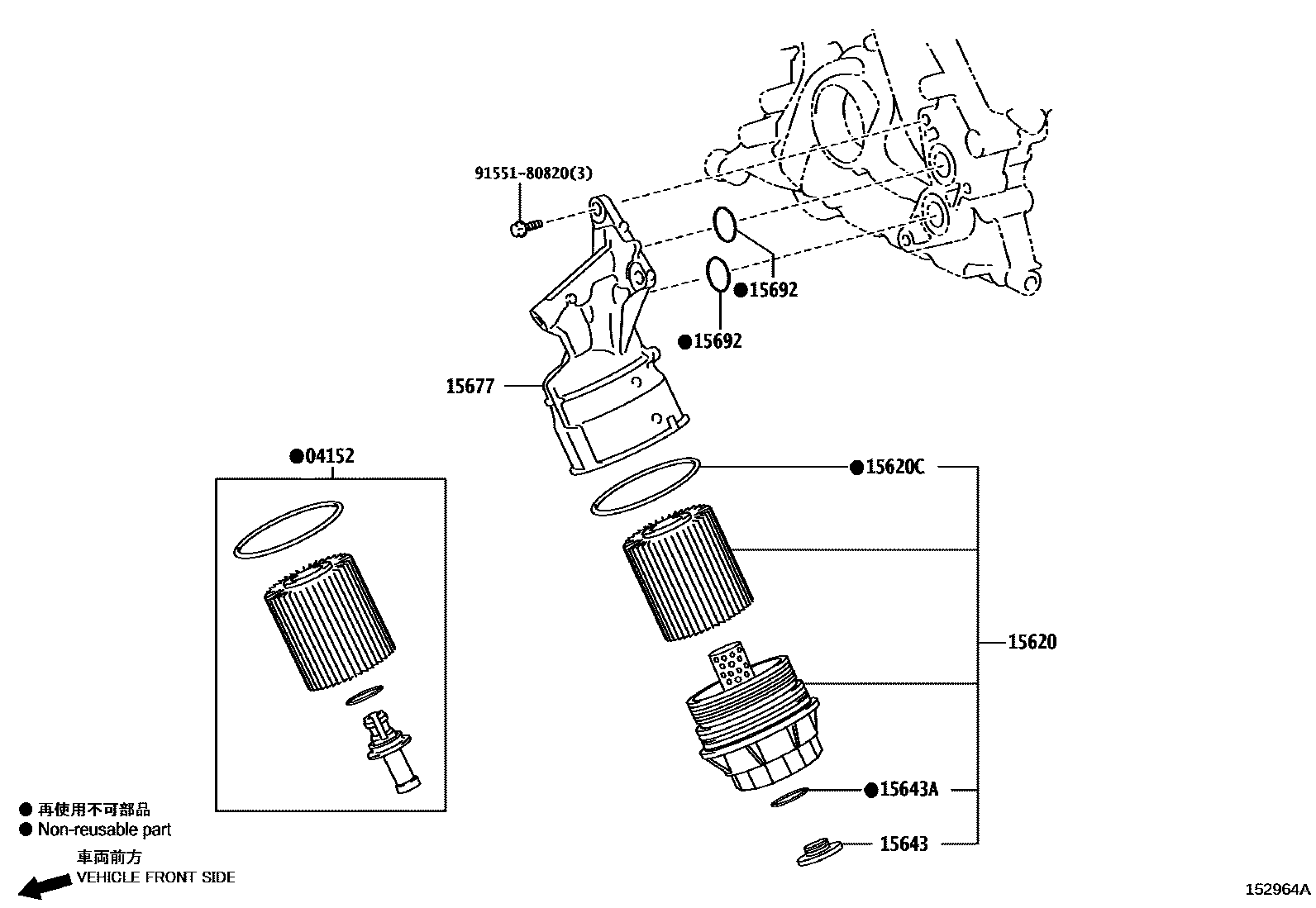 91551-80820(3)

●15692

●15692

15677

●04152

●15620C

15620

●15643A

15643

● 再使用不可部品
● Non-reusable part

車両前方
VEHICLE FRONT SIDE

152964A