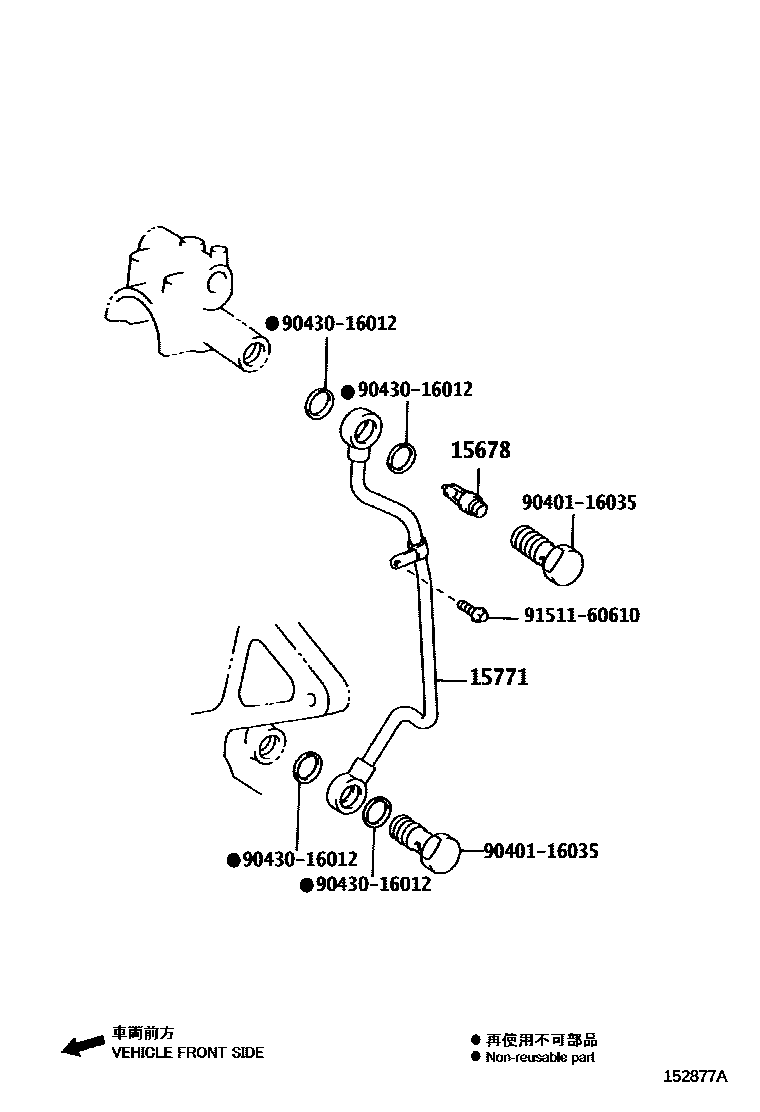 ●90430-16012
●90430-16012
15678
90401-16035
91511-60610
15771
●90430-16012
●90430-16012
90401-16035

車両前方
VEHICLE FRONT SIDE

● 再使用不可部品
● Non-reusable part

152877A