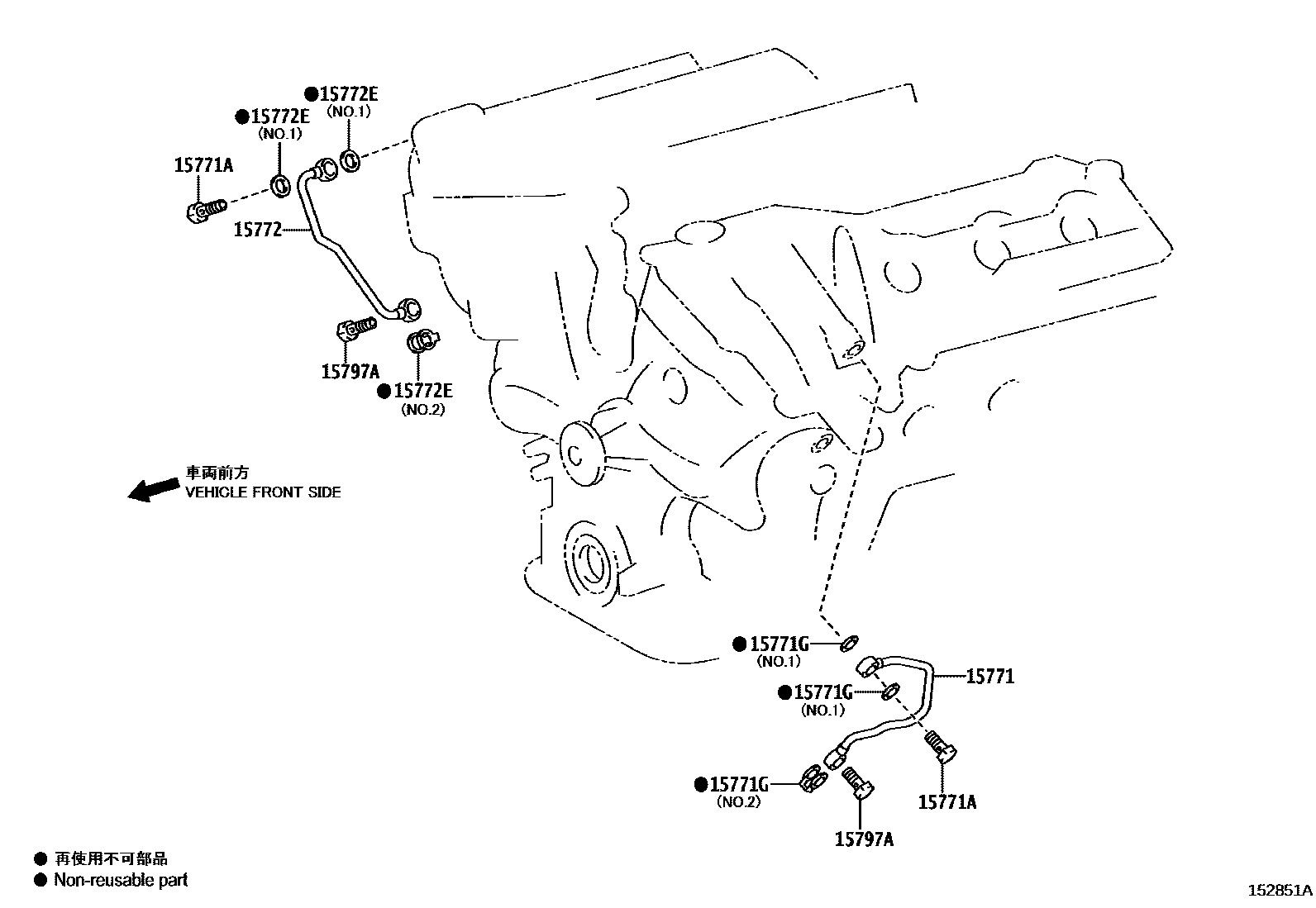 ●15772E
(NO.1)

●15772E
(NO.1)

15771A

15772

15797A

●15772E
(NO.2)

車両前方
VEHICLE FRONT SIDE

●15771G
(NO.1)

15771

●15771G
(NO.1)

●15771G
(NO.2)

15771A

15797A

● 再使用不可部品
● Non-reusable part

152851A