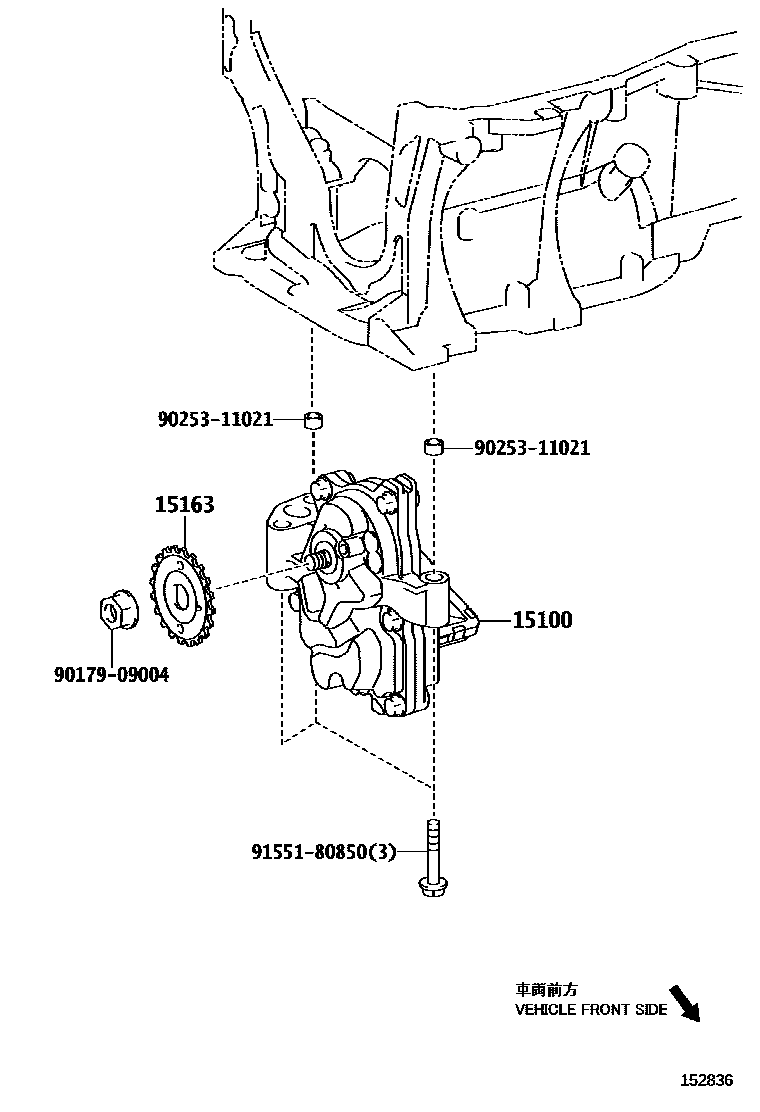 90253-11021

90253-11021

15163

15100

90179-09004

91551-80850(3)

車両前方
VEHICLE FRONT SIDE

152836