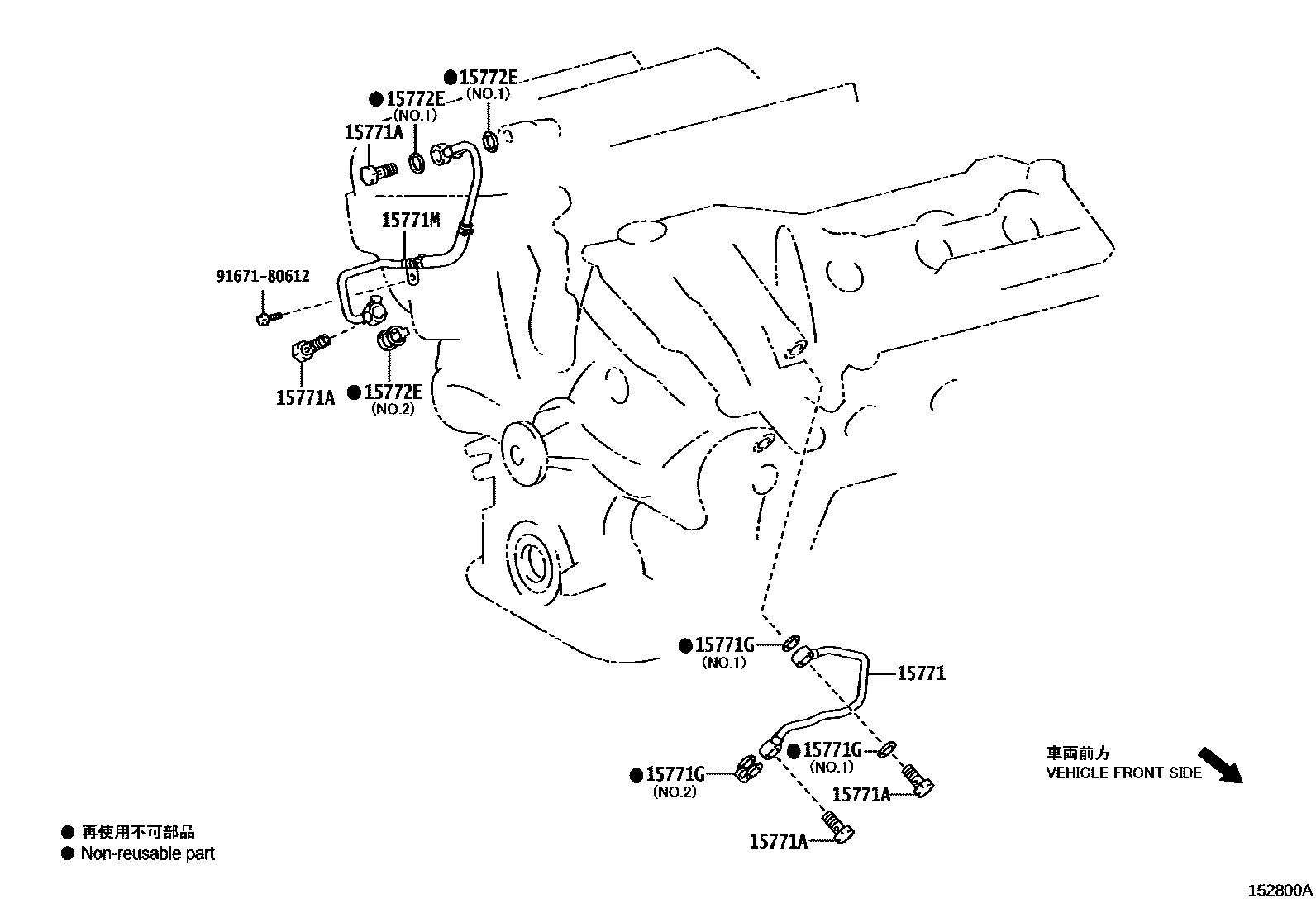 ● 15772E
(NO.1)
● 15772E
(NO.1)
15771A
15771M
91671-80612
15771A
● 15772E
(NO.2)
● 15771G
(NO.1)
15771
● 15771G
(NO.1)
● 15771G
(NO.2)
15771A
15771A
車両前方
VEHICLE FRONT SIDE
● 再使用不可部品
● Non-reusable part
152800A