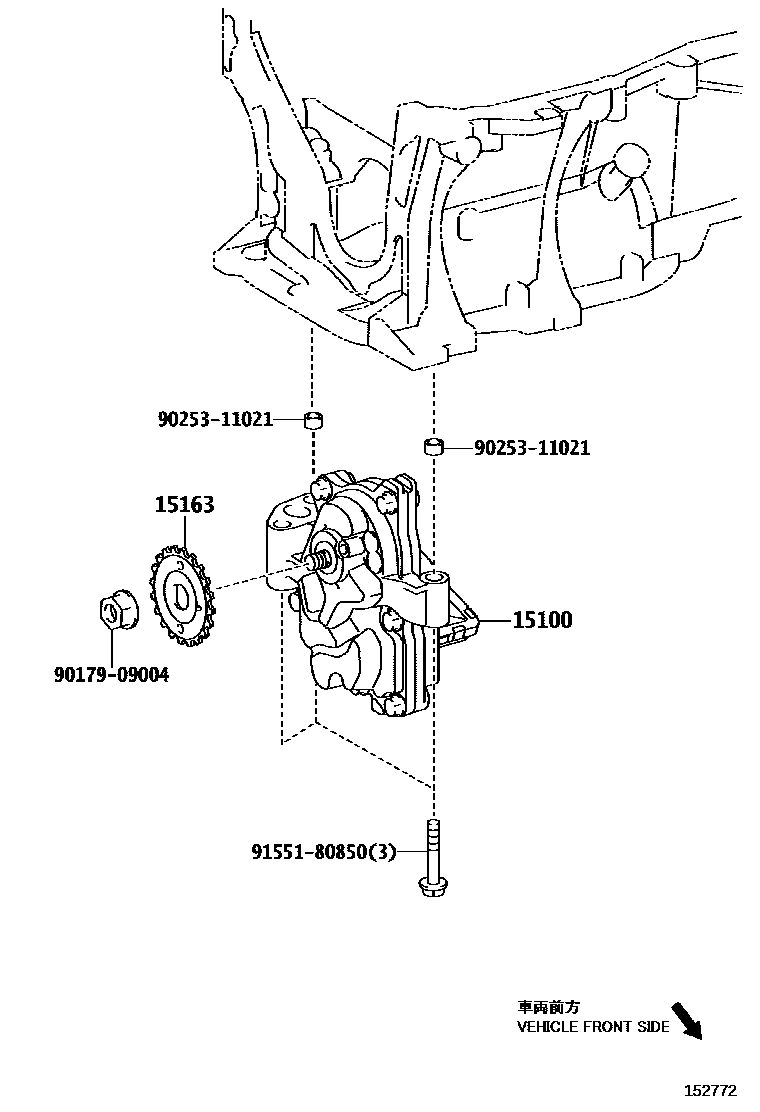 90253-11021
90253-11021
15163
15100
90179-09004
91551-80850(3)
車両前方
VEHICLE FRONT SIDE
152772