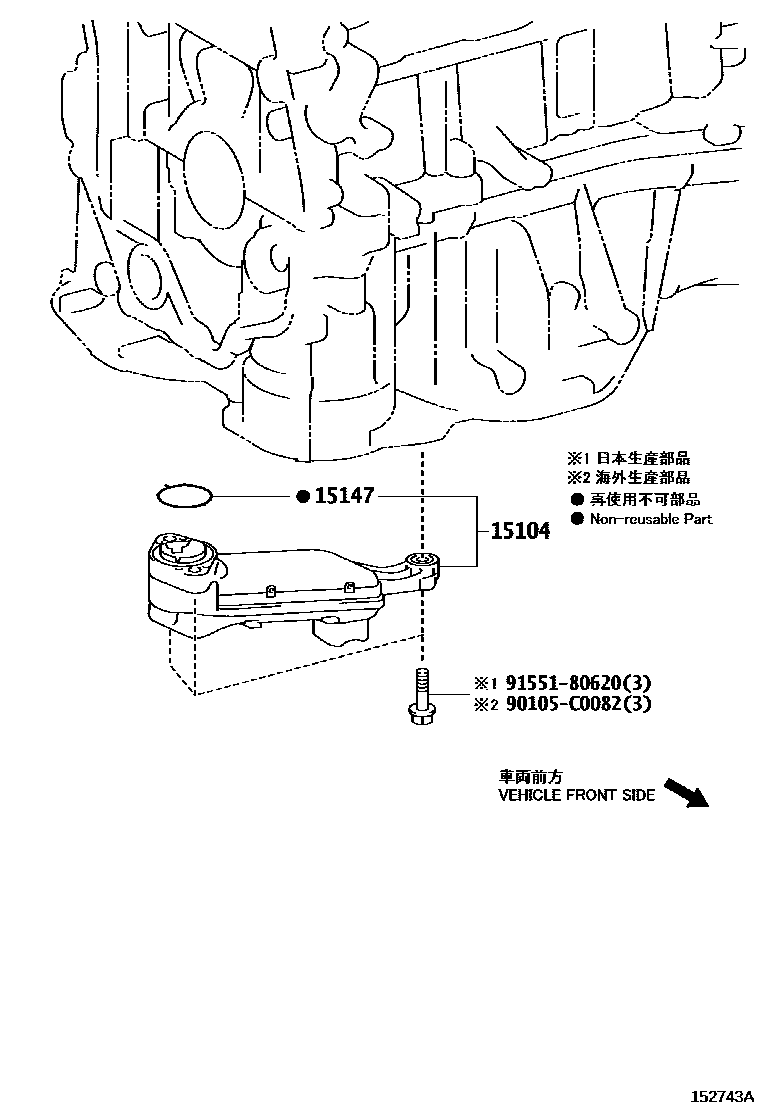 ※1 日本生産部品
※2 海外生産部品
● 再使用不可部品
● Non-reusable Part

● 15147

15104

※1 91551-80620(3)
※2 90105-C0082(3)

車両前方
VEHICLE FRONT SIDE

152743A