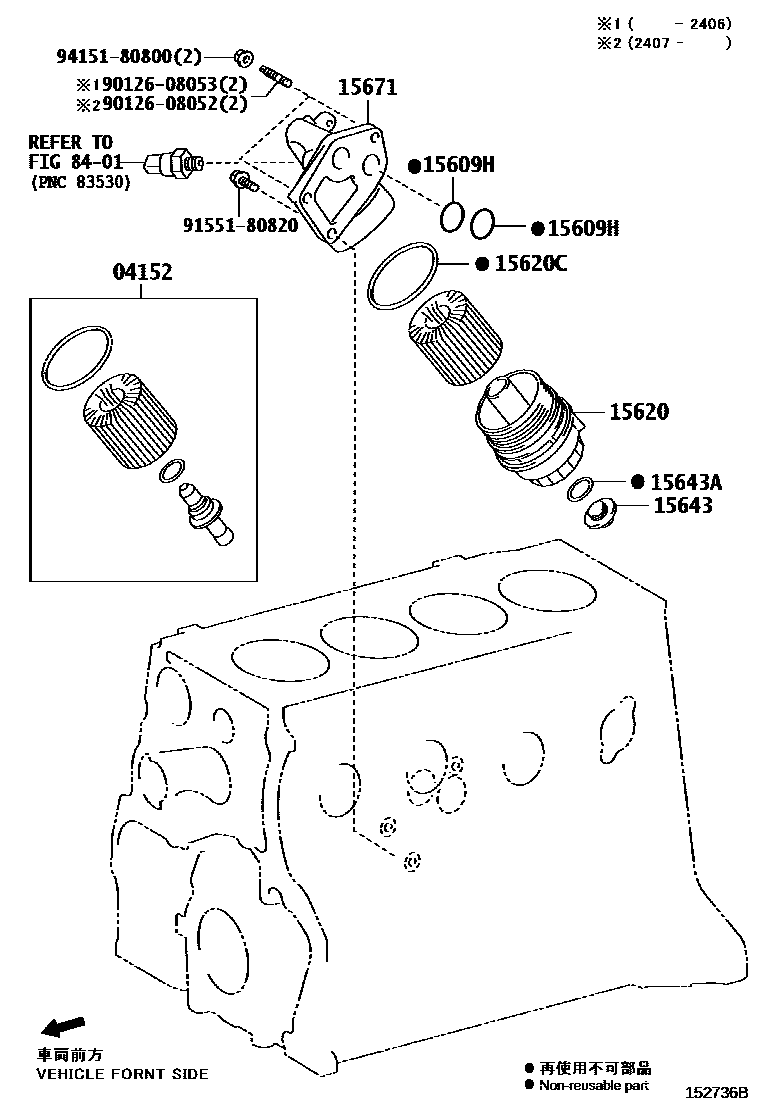 ※1 (　　- 2406)
※2 (2407 -　　)

94151-80800(2)
※1 90126-08053(2)
※2 90126-08052(2)
15671
REFER TO
FIG 84-01
(PNC 83530)
91551-80820
● 15609H
● 15609H
● 15620C
04152
15620
● 15643A
15643

車両前方
VEHICLE FORNT SIDE

● 再使用不可部品
● Non-reusable part

152736B