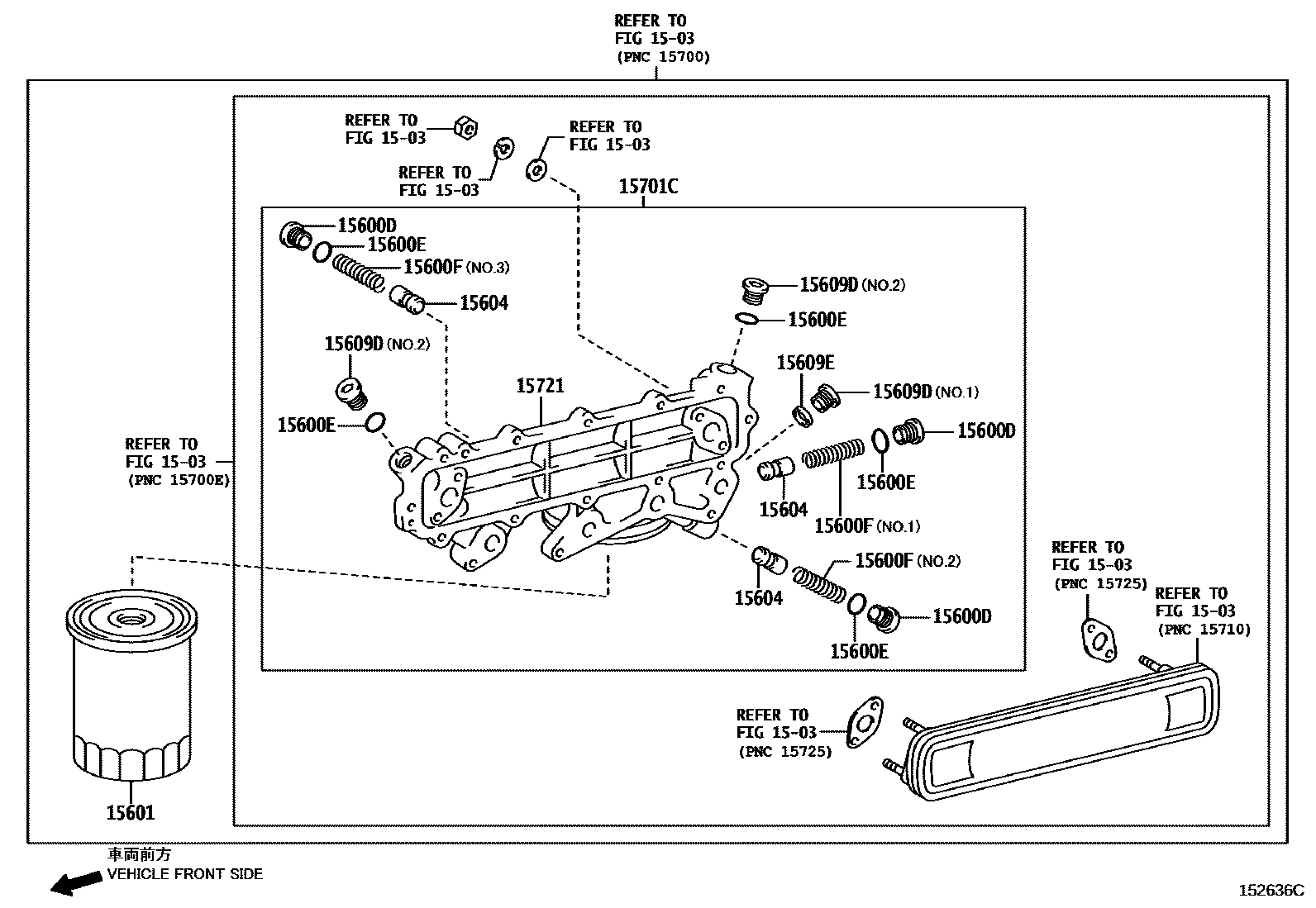 REFER TO
FIG 15-03
(PNC 15700)

REFER TO
FIG 15-03

REFER TO
FIG 15-03

REFER TO
FIG 15-03

15701C

15600D
15600E
15600F (NO.3)
15604

15609D (NO.2)
15600E

15609D (NO.2)
15600E

15721

15609E
15609D (NO.1)
15600D
15600E
15604
15600F (NO.1)

15600F (NO.2)
15604
15600D
15600E

REFER TO
FIG 15-03
(PNC 15700E)

REFER TO
FIG 15-03
(PNC 15725)

REFER TO
FIG 15-03
(PNC 15710)

REFER TO
FIG 15-03
(PNC 15725)

15601

車両前方
VEHICLE FRONT SIDE

152636C