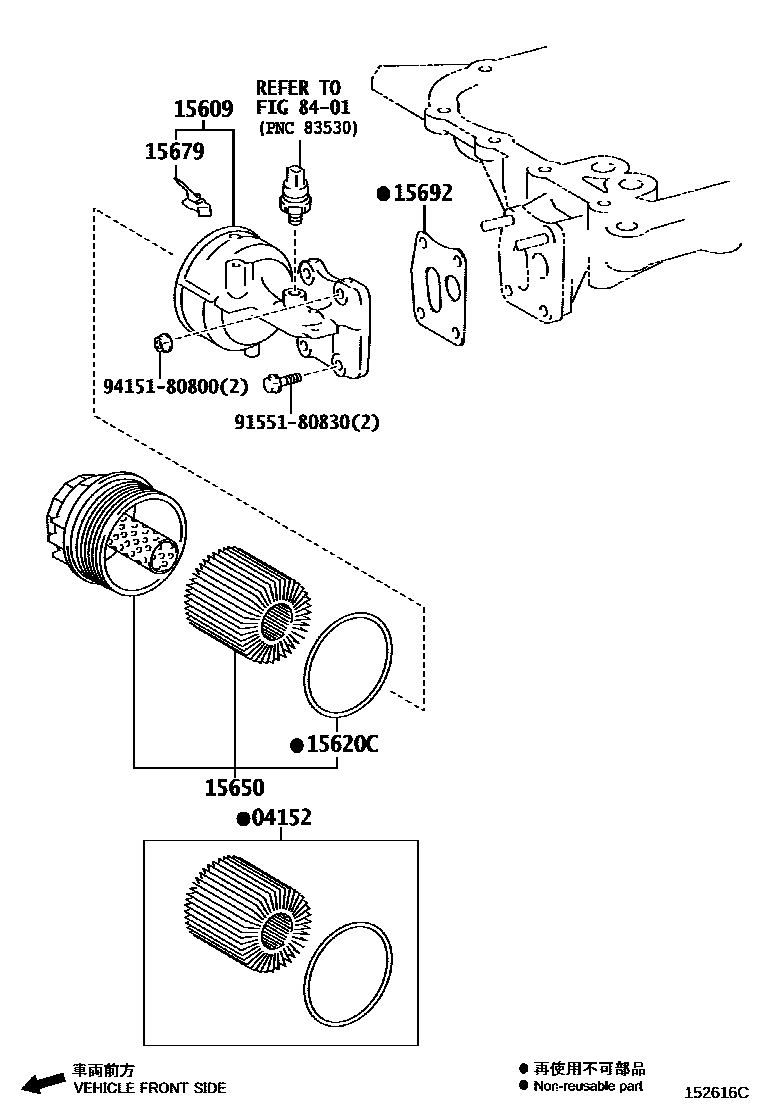 REFER TO
FIG 84-01
(PNC 83530)

15609

15679

●15692

94151-80800(2)

91551-80830(2)

●15620C

15650

●04152

車両前方
VEHICLE FRONT SIDE

● 再使用不可部品
● Non-reusable part

152616C