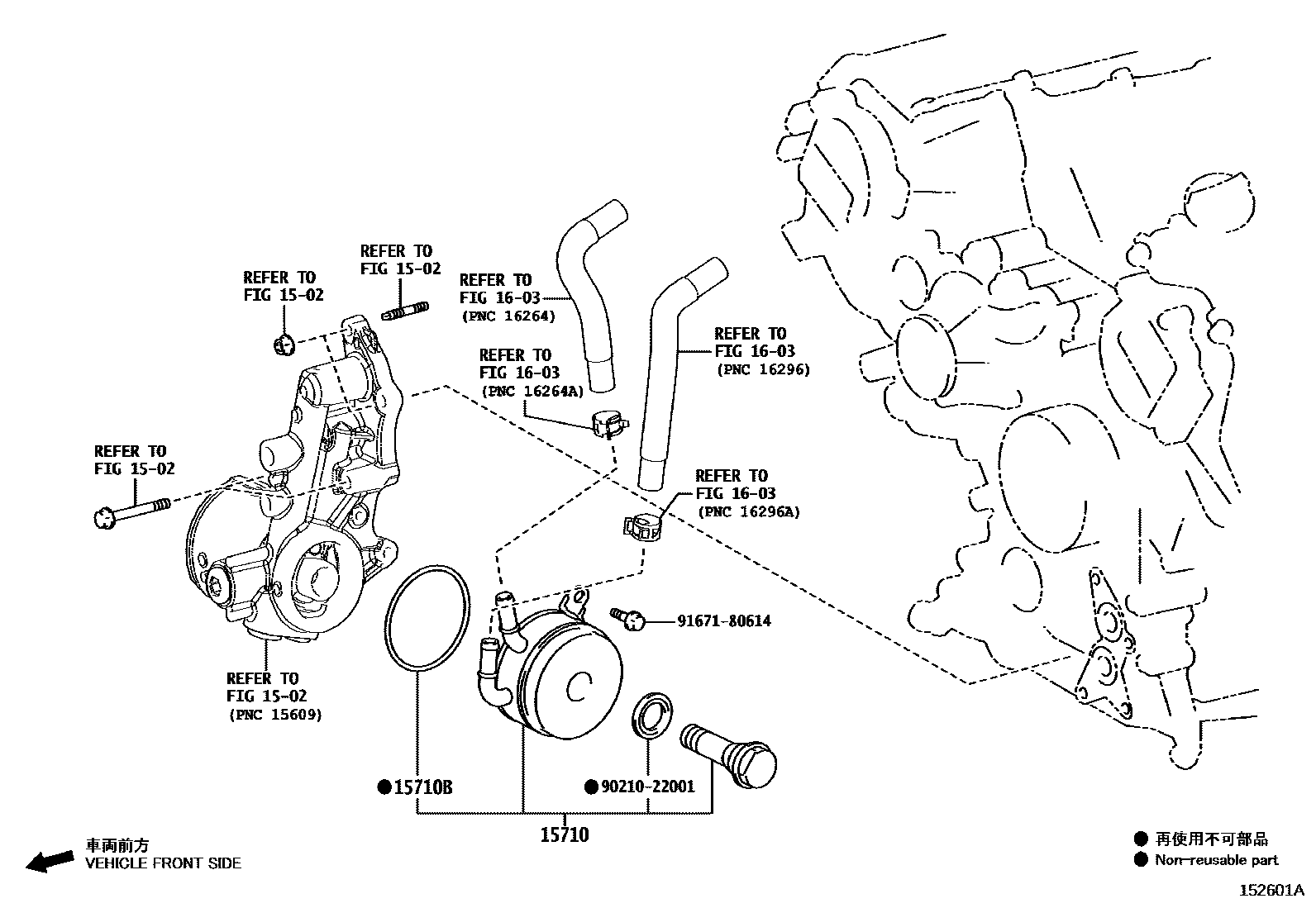 REFER TO
FIG 15-02

REFER TO
FIG 15-02

REFER TO
FIG 16-03
(PNC 16264)

REFER TO
FIG 16-03
(PNC 16264A)

REFER TO
FIG 16-03
(PNC 16296)

REFER TO
FIG 15-02

REFER TO
FIG 16-03
(PNC 16296A)

91671-80614

REFER TO
FIG 15-02
(PNC 15609)

●15710B

●90210-22001

15710

車両前方
VEHICLE FRONT SIDE

● 再使用不可部品
● Non-reusable part

152601A