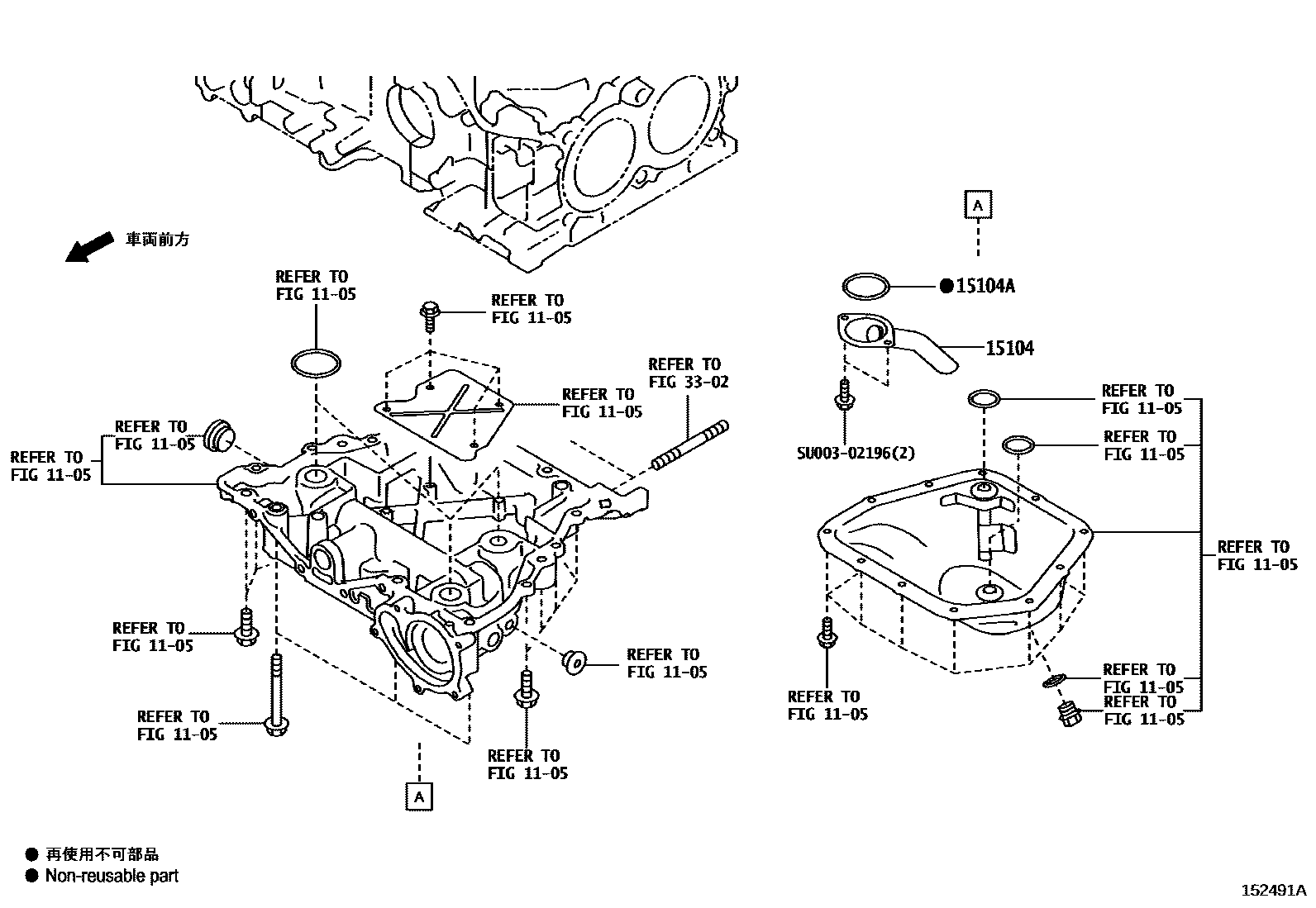 車両前方

REFER TO
FIG 11-05

REFER TO
FIG 11-05

REFER TO
FIG 33-02

REFER TO
FIG 11-05

REFER TO
FIG 11-05

REFER TO
FIG 11-05

REFER TO
FIG 11-05

REFER TO
FIG 11-05

REFER TO
FIG 11-05

REFER TO
FIG 11-05

A

A

●15104A

15104

SU003-02196(2)

REFER TO
FIG 11-05

REFER TO
FIG 11-05

REFER TO
FIG 11-05

REFER TO
FIG 11-05

REFER TO
FIG 11-05

REFER TO
FIG 11-05

● 再使用不可部品
● Non-reusable part

152491A