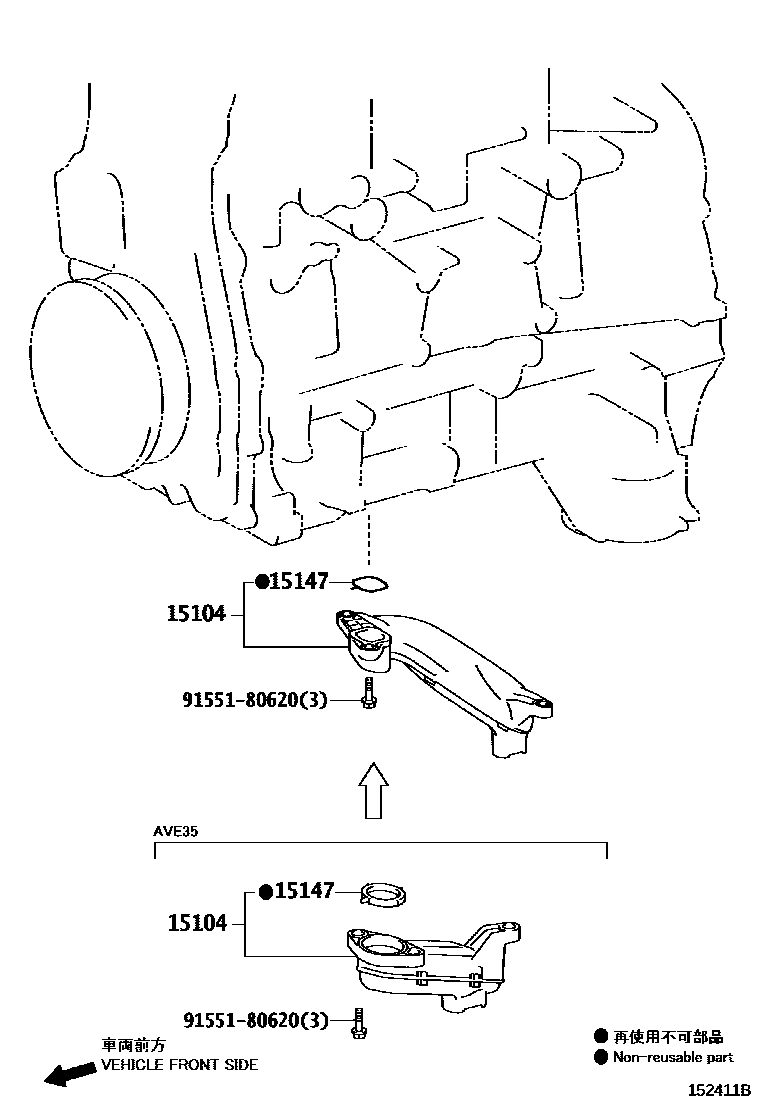 ●15147
15104
91551-80620(3)
AVE35
●15147
15104
91551-80620(3)
車両前方
VEHICLE FRONT SIDE
● 再使用不可部品
● Non-reusable part
152411B