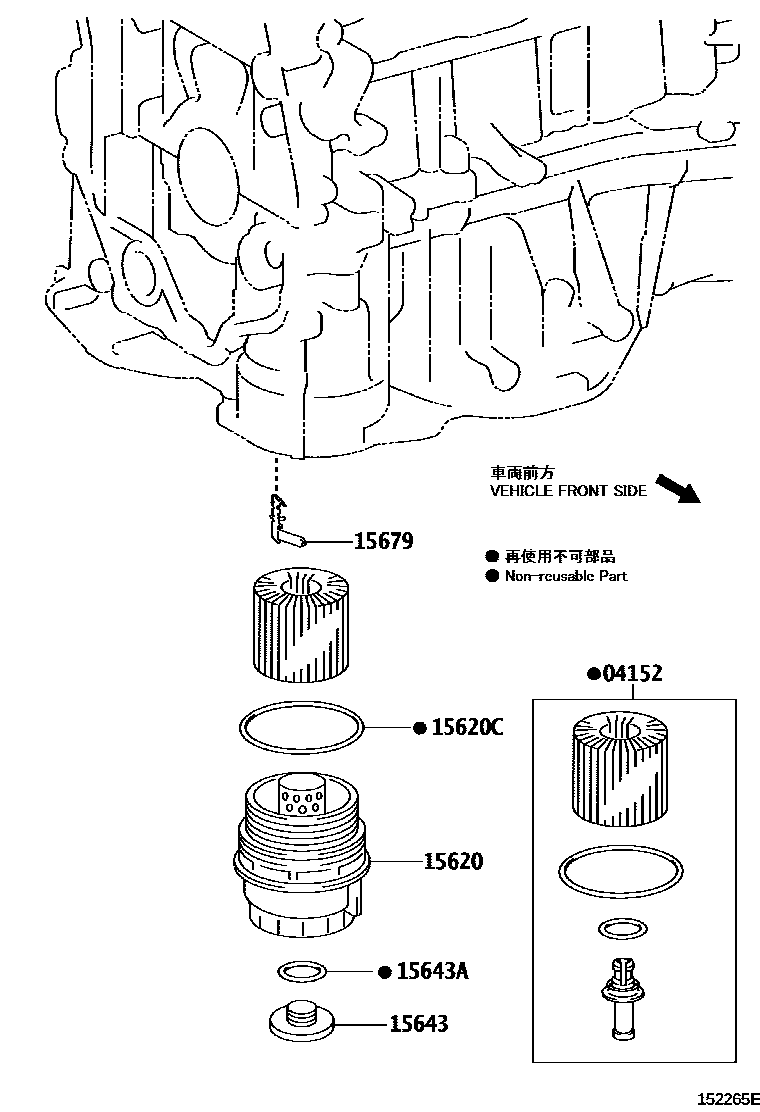 車両前方
VEHICLE FRONT SIDE

15679

● 再使用不可部品
● Non-reusable Part

●04152

●15620C

15620

●15643A

15643

152265E