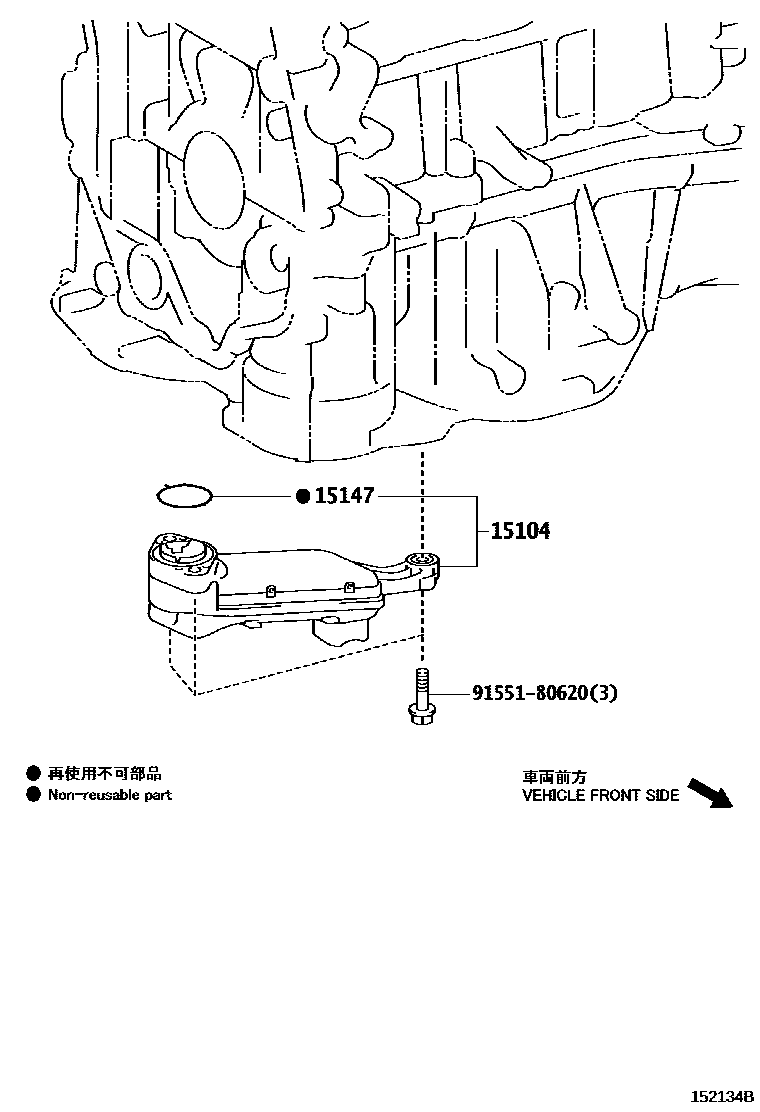 ● 15147

15104

91551-80620(3)

● 再使用不可部品
● Non-reusable part

車両前方
VEHICLE FRONT SIDE

152134B