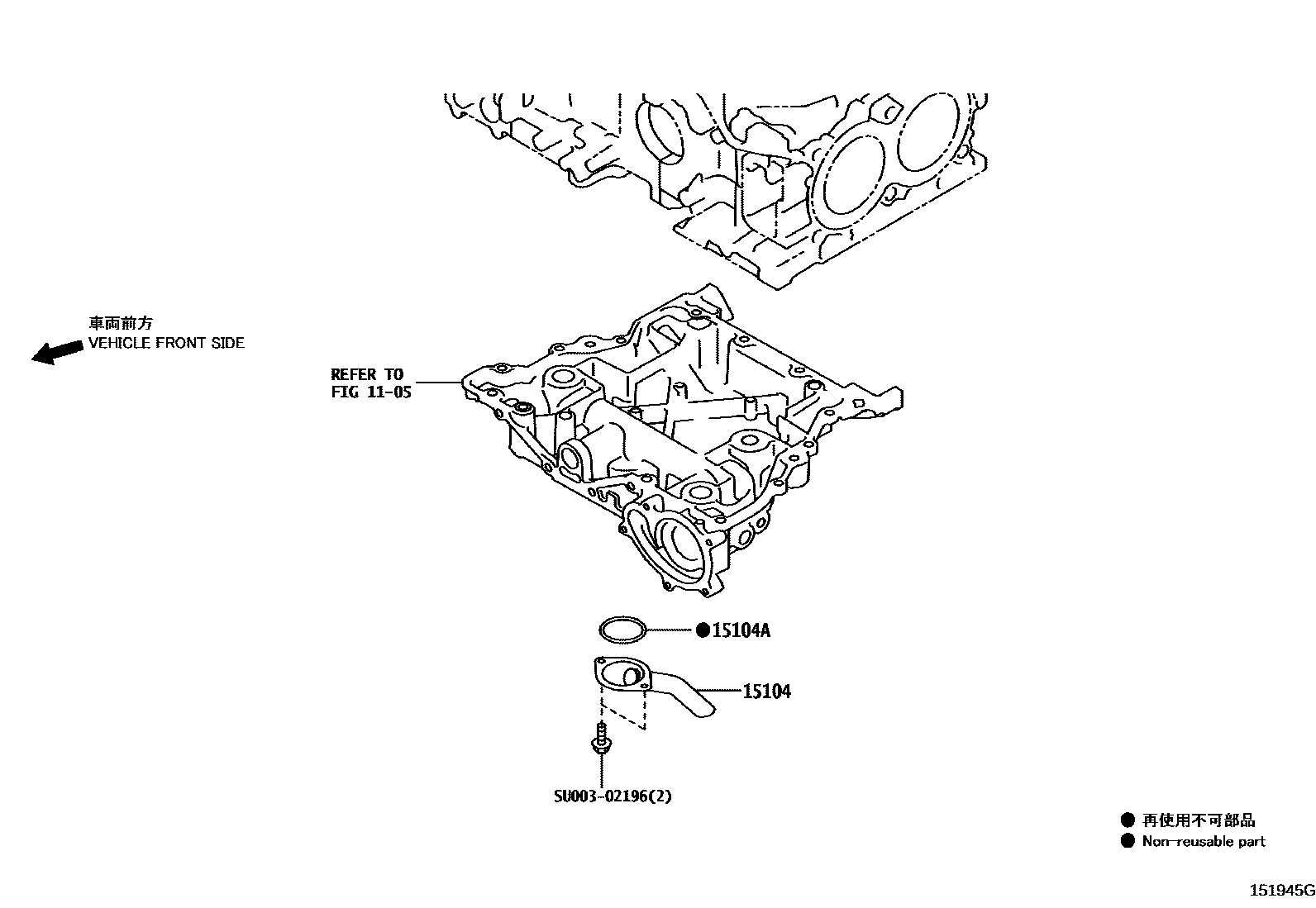 車両前方
VEHICLE FRONT SIDE

REFER TO
FIG 11-05

●15104A

15104

SU003-02196(2)

● 再使用不可部品
● Non-reusable part

151945G