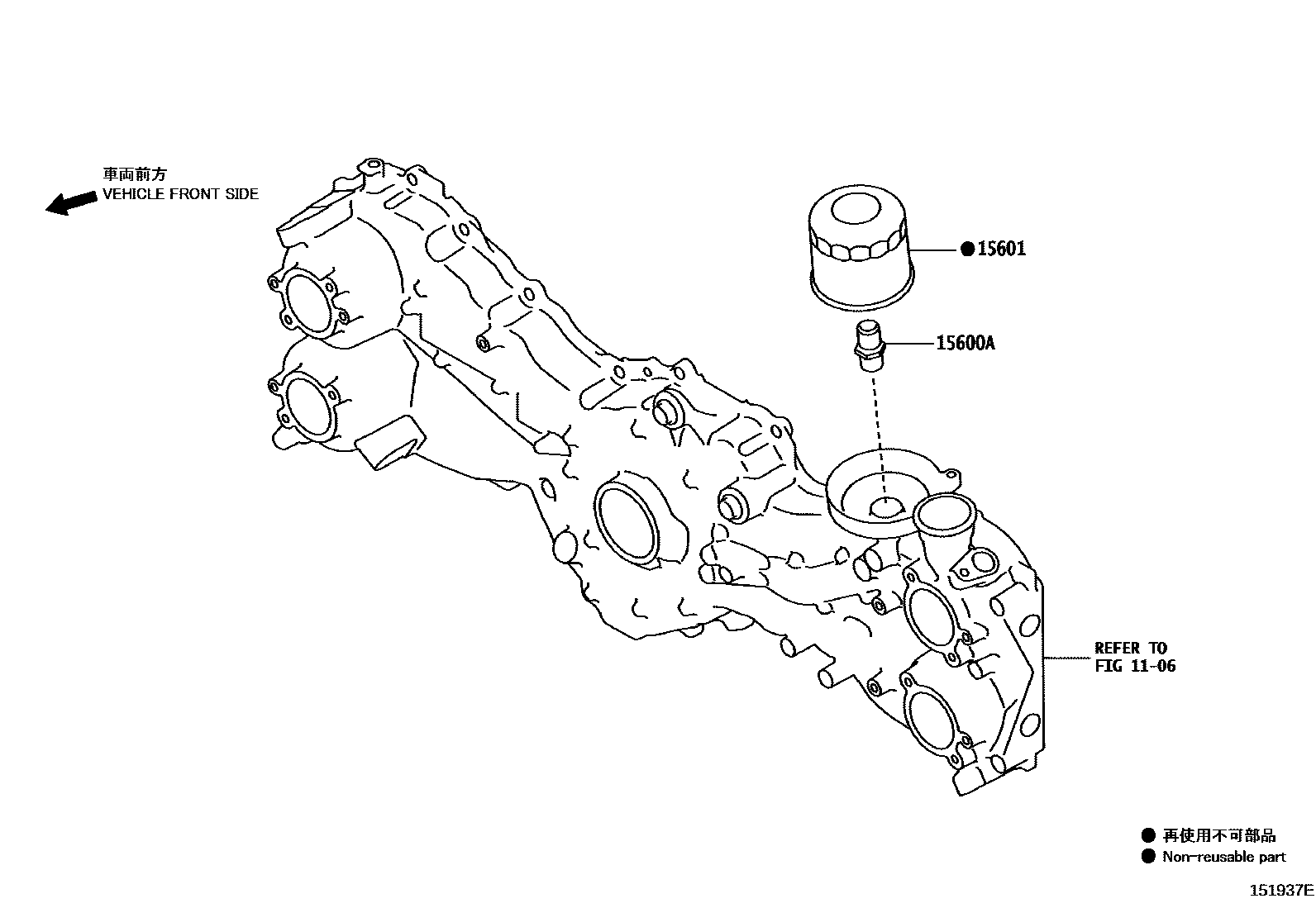 車両前方
VEHICLE FRONT SIDE

●15601

15600A

REFER TO
FIG 11-06

● 再使用不可部品
● Non-reusable part

151937E