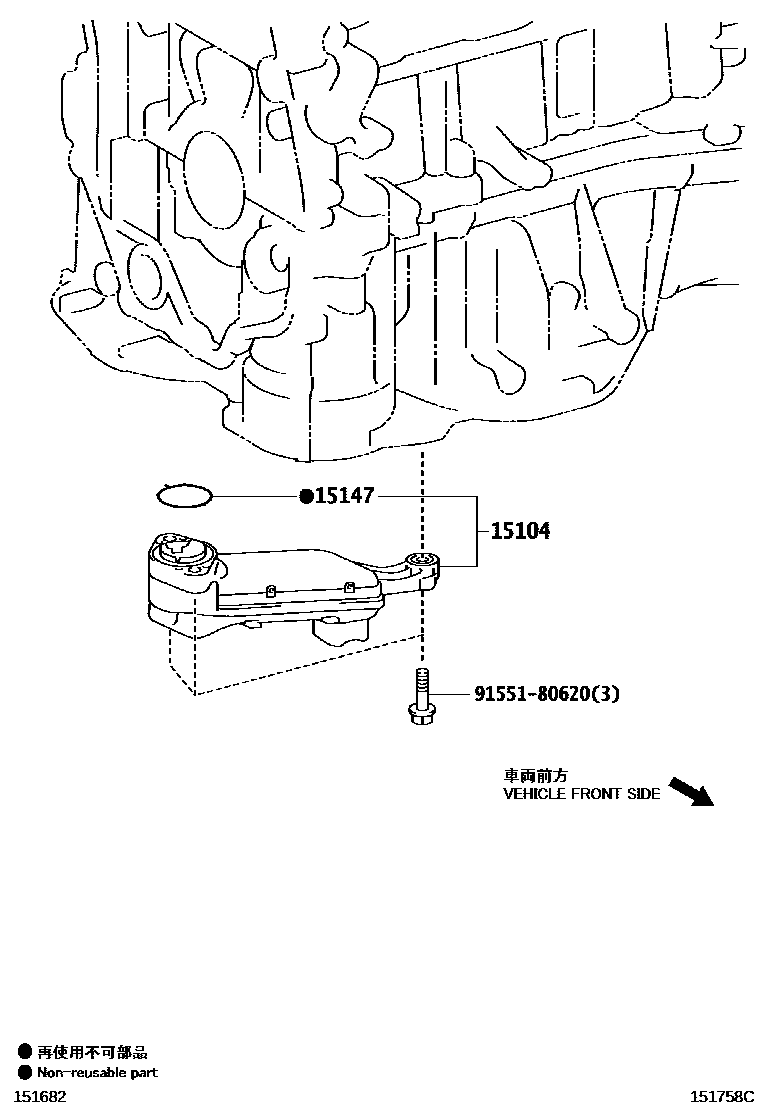 ●15147

15104

91551-80620(3)

車両前方
VEHICLE FRONT SIDE

● 再使用不可部品
● Non-reusable part

151682

151758C